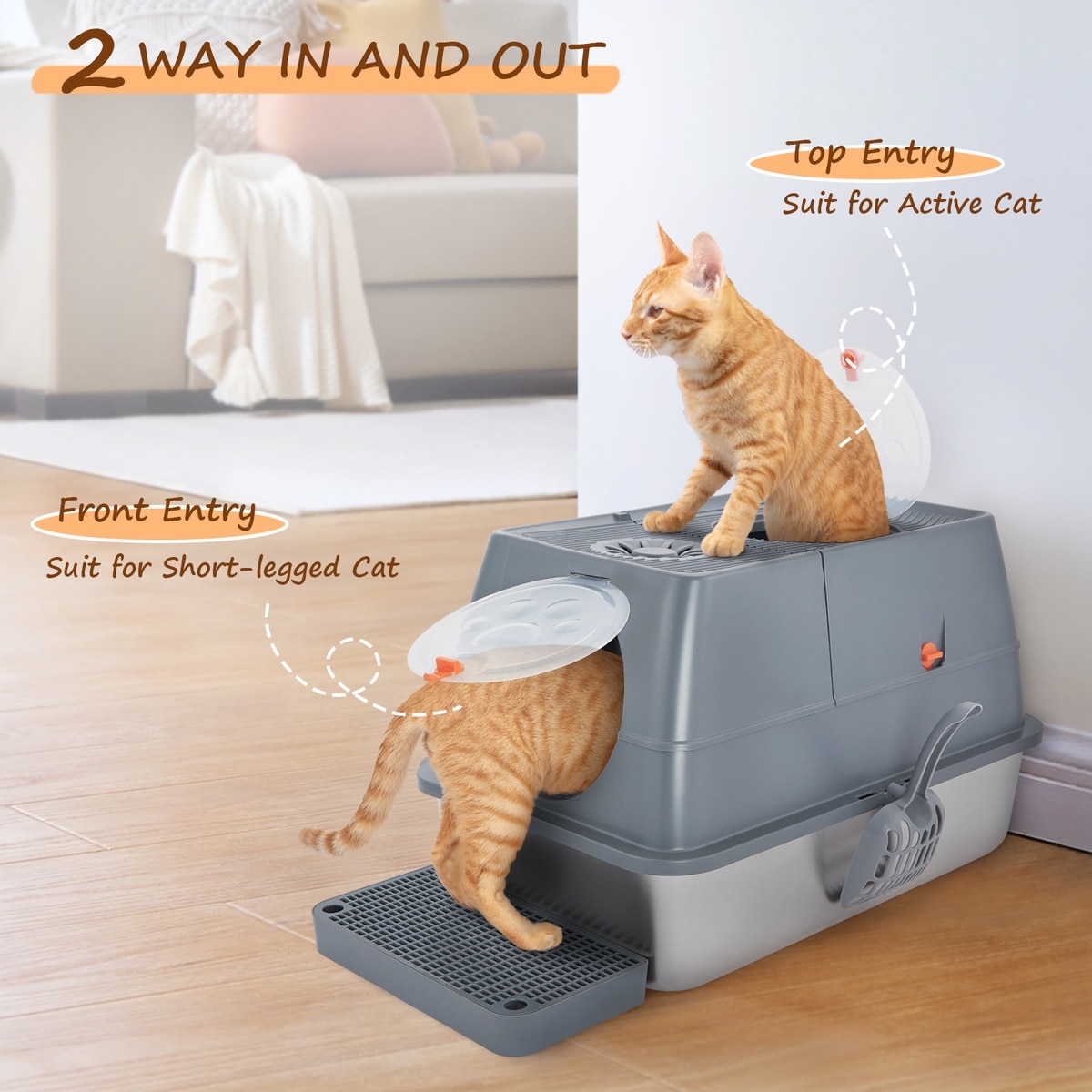 2 WAY IN AND OUT

Top Entry
Suit for Active Cat

Front Entry
Suit for Short-legged Cat