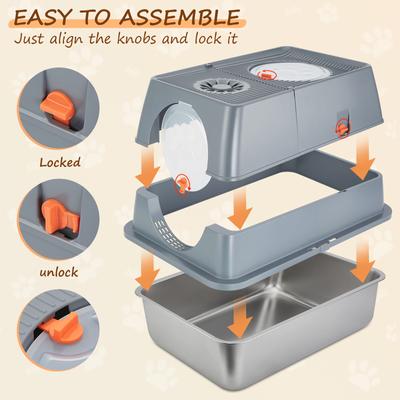 EASY TO ASSEMBLE
Just align the knobs and lock it

Locked

unlock