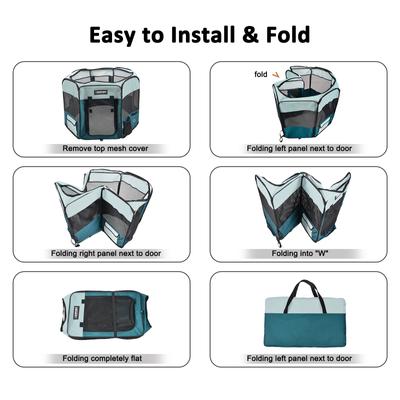 Easy to Install & Fold

Remove top mesh cover

fold

Folding left panel next to door

Folding right panel next to door

Folding into "W"

Folding completely flat

Folding left panel next to door