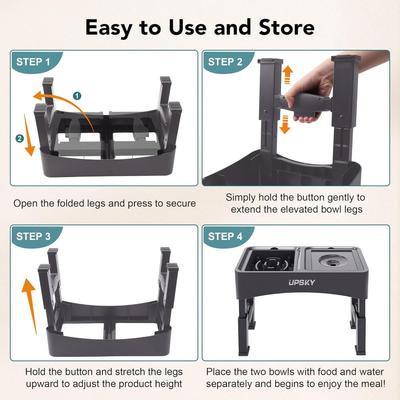 Easy to Use and Store

STEP 1

1

2

Open the folded legs and press to secure

STEP 2

Simply hold the button gently to extend the elevated bowl legs

STEP 3

Hold the button and stretch the legs upward to adjust the product height

STEP 4

UPSKY

Place the two bowls with food and water separately and begins to enjoy the meal!