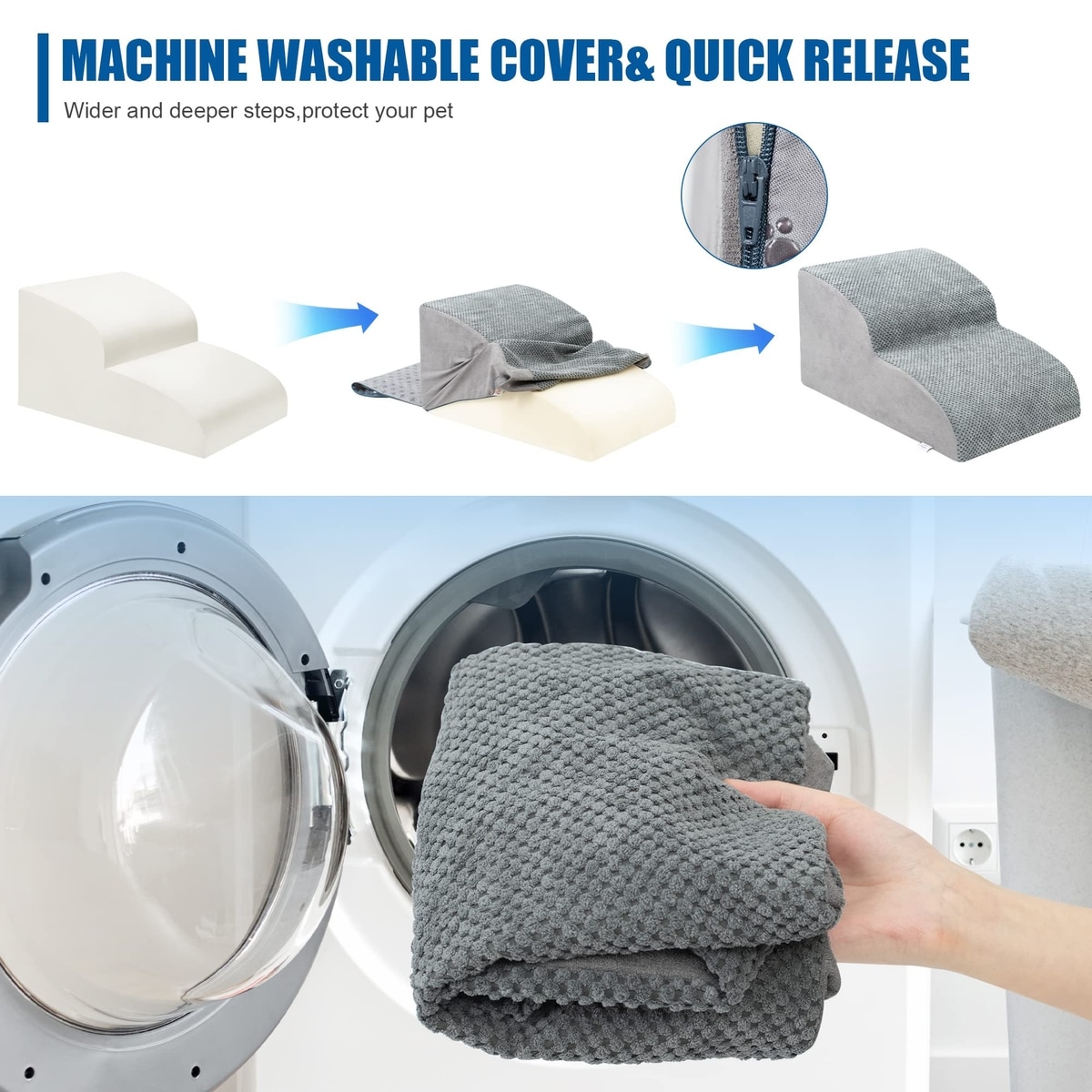 MACHINE WASHABLE COVER& QUICK RELEASE

Wider and deeper steps,protect your pet