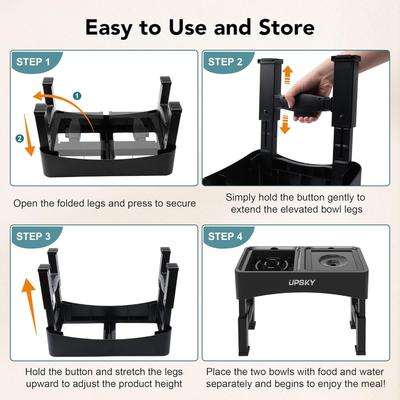 Easy to Use and Store

STEP 1

1

2

Open the folded legs and press to secure

STEP 2

Simply hold the button gently to extend the elevated bowl legs

STEP 3

Hold the button and stretch the legs upward to adjust the product height

STEP 4

UPSKY

Place the two bowls with food and water separately and begins to enjoy the meal!