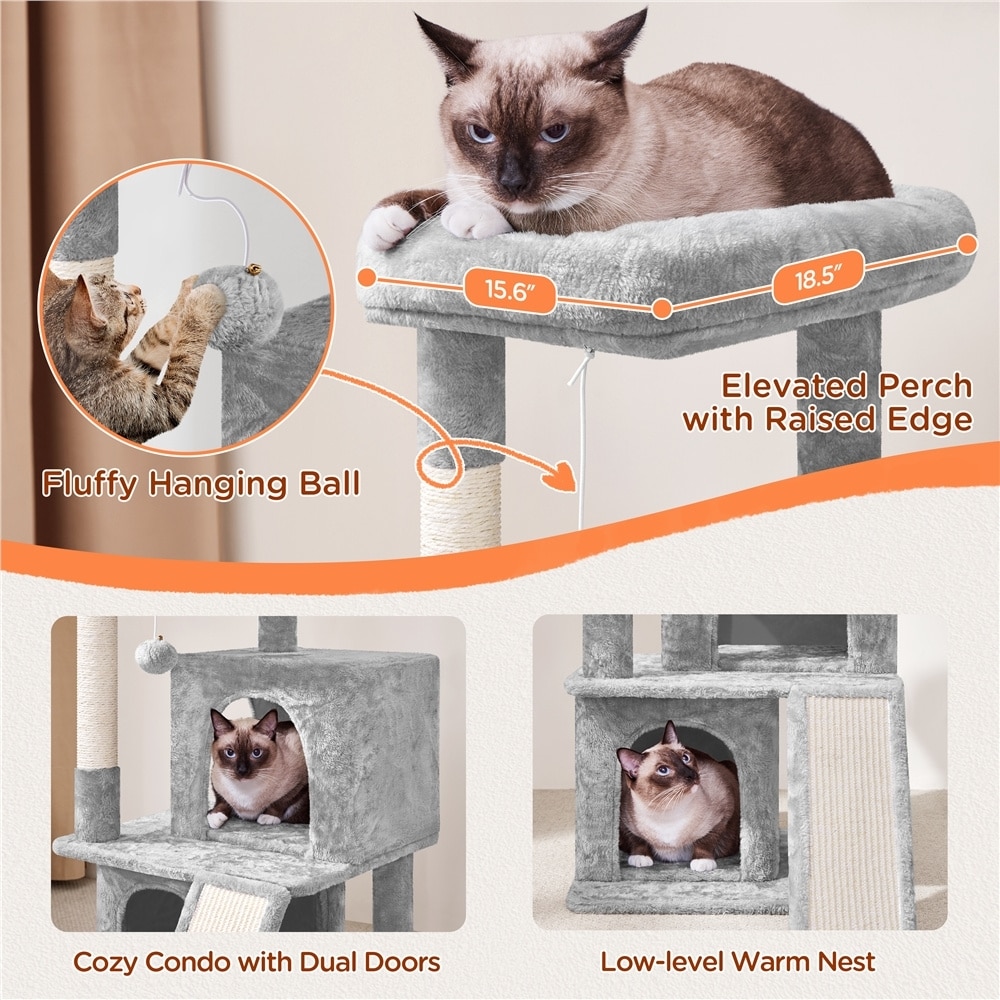 15.6″

18.5″

Elevated Perch with Raised Edge

Fluffy Hanging Ball

Cozy Condo with Dual Doors

Low-level Warm Nest