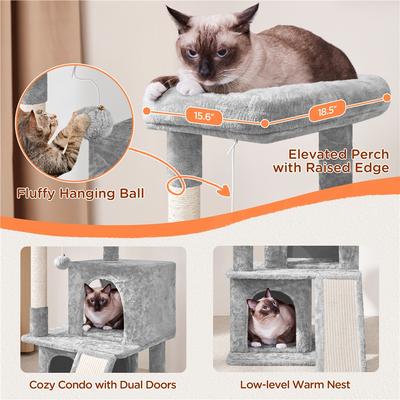 15.6"

18.5"

Elevated Perch with Raised Edge

Fluffy Hanging Ball

Cozy Condo with Dual Doors

Low-level Warm Nest