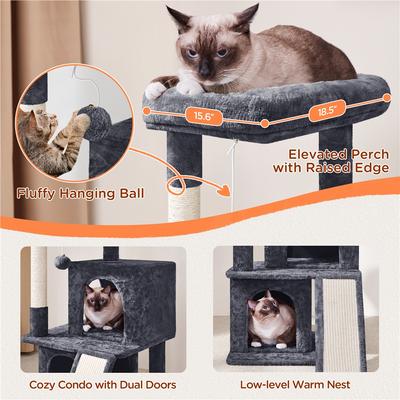 15.6"

18.5"

Elevated Perch with Raised Edge

Fluffy Hanging Ball

Cozy Condo with Dual Doors

Low-level Warm Nest