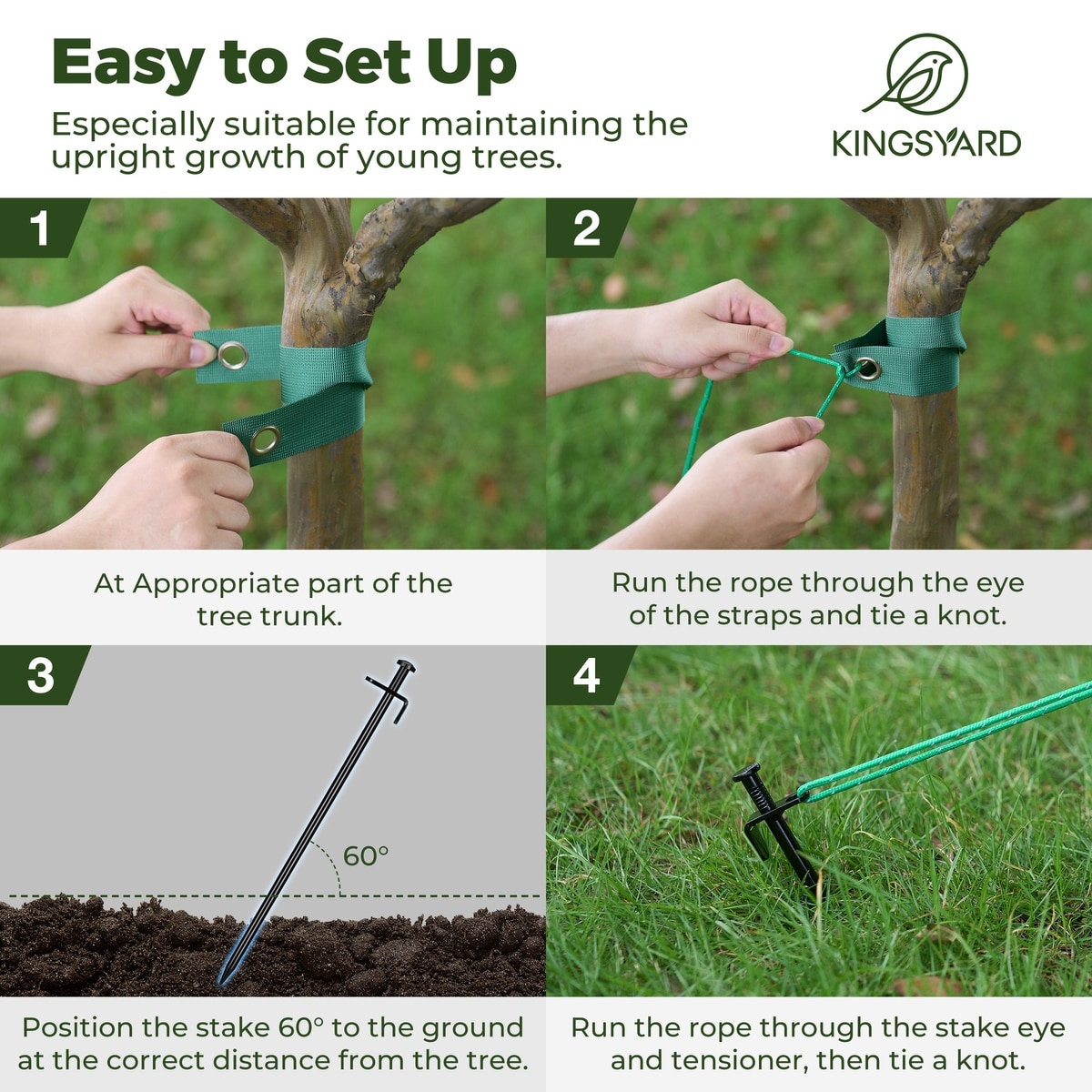 Easy to Set Up

Especially suitable for maintaining the upright growth of young trees.

KINGSYARD

1

At Appropriate part of the tree trunk.

2

Run the rope through the eye of the straps and tie a knot.

3

60°

Position the stake 60° to the ground at the correct distance from the tree.

4

Run the rope through the stake eye and tensioner, then tie a knot.