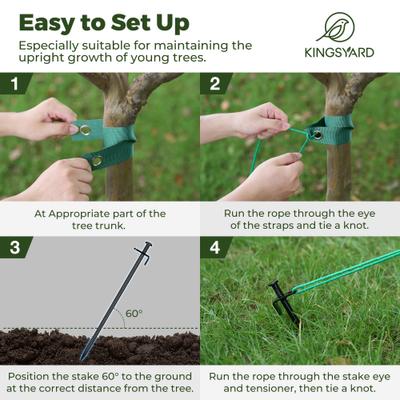 Easy to Set Up

Especially suitable for maintaining the upright growth of young trees.

KINGSYARD

1

At Appropriate part of the tree trunk.

2

Run the rope through the eye of the straps and tie a knot.

3

60°

Position the stake 60° to the ground at the correct distance from the tree.

4

Run the rope through the stake eye and tensioner, then tie a knot.