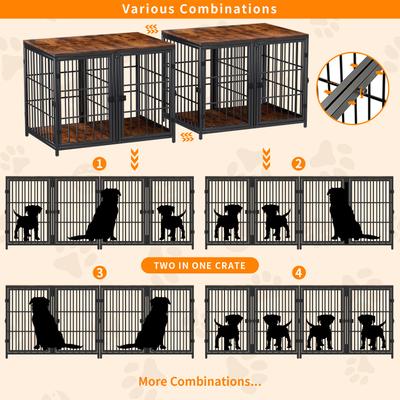 Various Combinations

1

2

TWO IN ONE CRATE

3

4

More Combinations...