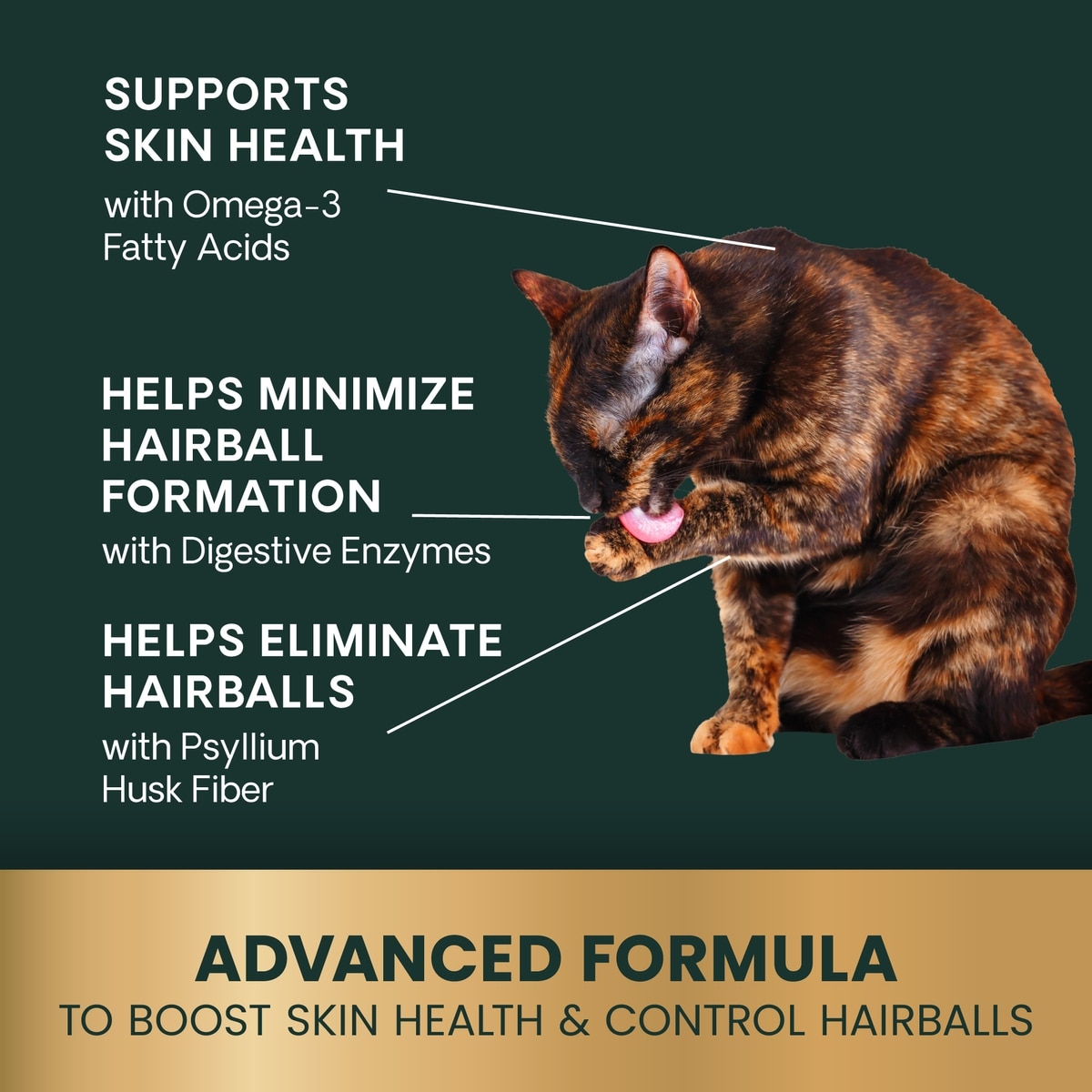 SUPPORTS SKIN HEALTH
with Omega-3 Fatty Acids

HELPS MINIMIZE HAIRBALL FORMATION
with Digestive Enzymes

HELPS ELIMINATE HAIRBALLS
with Psyllium Husk Fiber

ADVANCED FORMULA
TO BOOST SKIN HEALTH & CONTROL HAIRBALLS