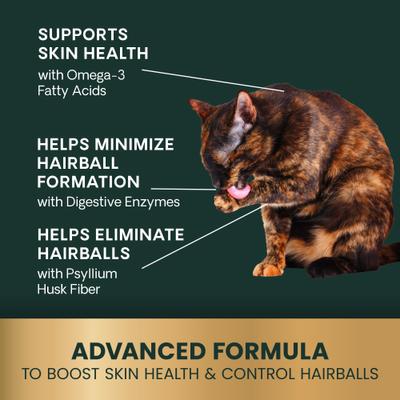 SUPPORTS SKIN HEALTH
with Omega-3 Fatty Acids

HELPS MINIMIZE HAIRBALL FORMATION
with Digestive Enzymes

HELPS ELIMINATE HAIRBALLS
with Psyllium Husk Fiber

ADVANCED FORMULA
TO BOOST SKIN HEALTH & CONTROL HAIRBALLS