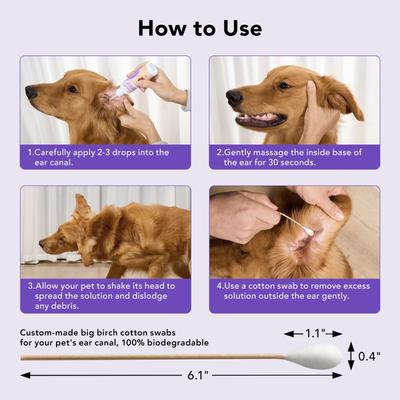 How to Use

1.Carefully apply 2-3 drops into the ear canal.

2.Gently massage the inside base of the ear for 30 seconds.

3.Allow your pet to shake its head to spread the solution and dislodge any debris.

4.Use a cotton swab to remove excess solution outside the ear gently.

Custom-made big birch cotton swabs for your pet's ear canal, 100% biodegradable

1.1"

0.4"

6.1"