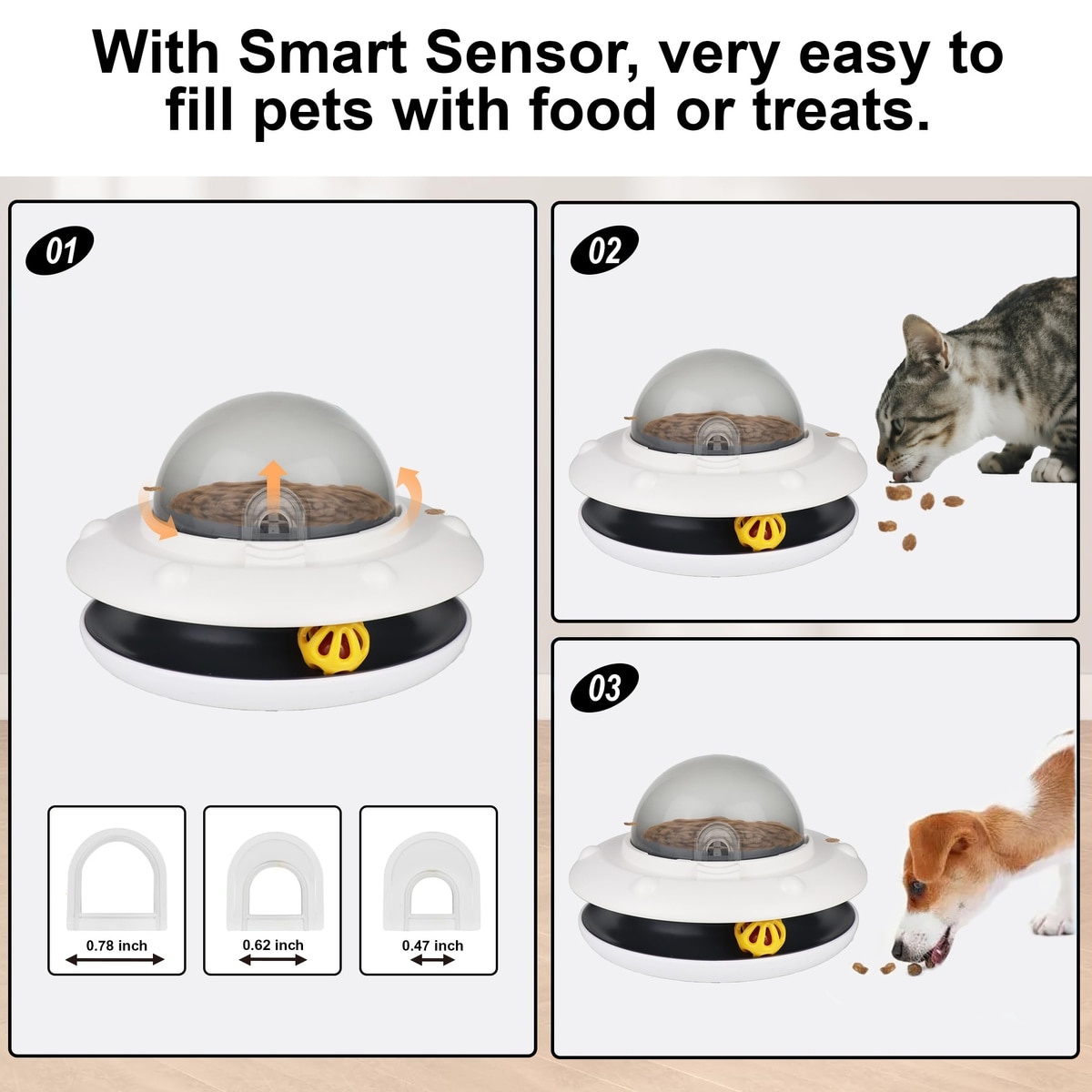 With Smart Sensor, very easy to fill pets with food or treats.

01

0.78 inch

0.62 inch

0.47 inch

02

03