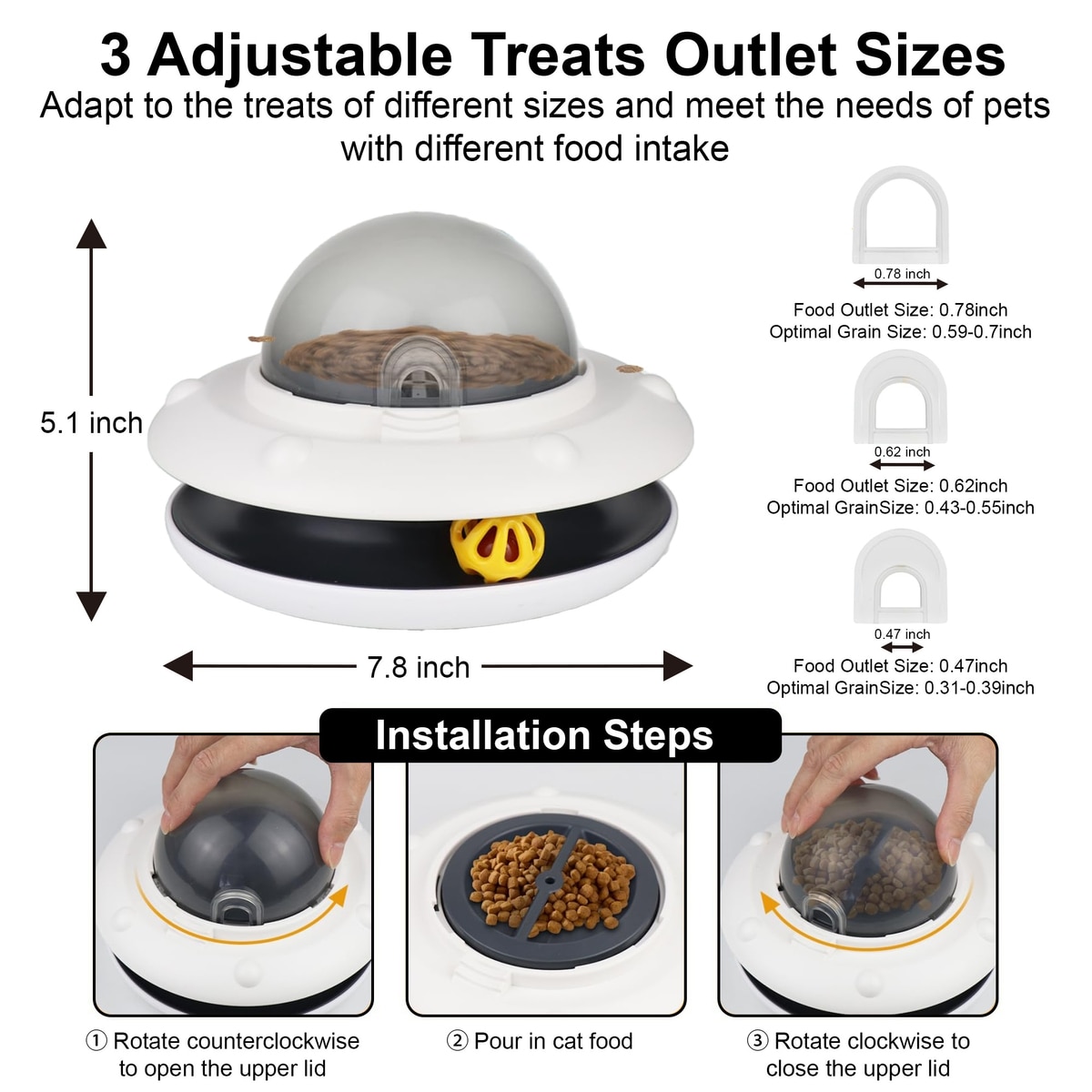 3 Adjustable Treats Outlet Sizes
Adapt to the treats of different sizes and meet the needs of pets with different food intake

5.1 inch

7.8 inch

0.78 inch
Food Outlet Size: 0.78inch
Optimal Grain Size: 0.59-0.7inch

0.62 inch
Food Outlet Size: 0.62inch
Optimal GrainSize: 0.43-0.55inch

0.47 inch
Food Outlet Size: 0.47inch
Optimal GrainSize: 0.31-0.39inch

Installation Steps

① Rotate counterclockwise to open the upper lid

② Pour in cat food

③ Rotate clockwise to close the upper lid