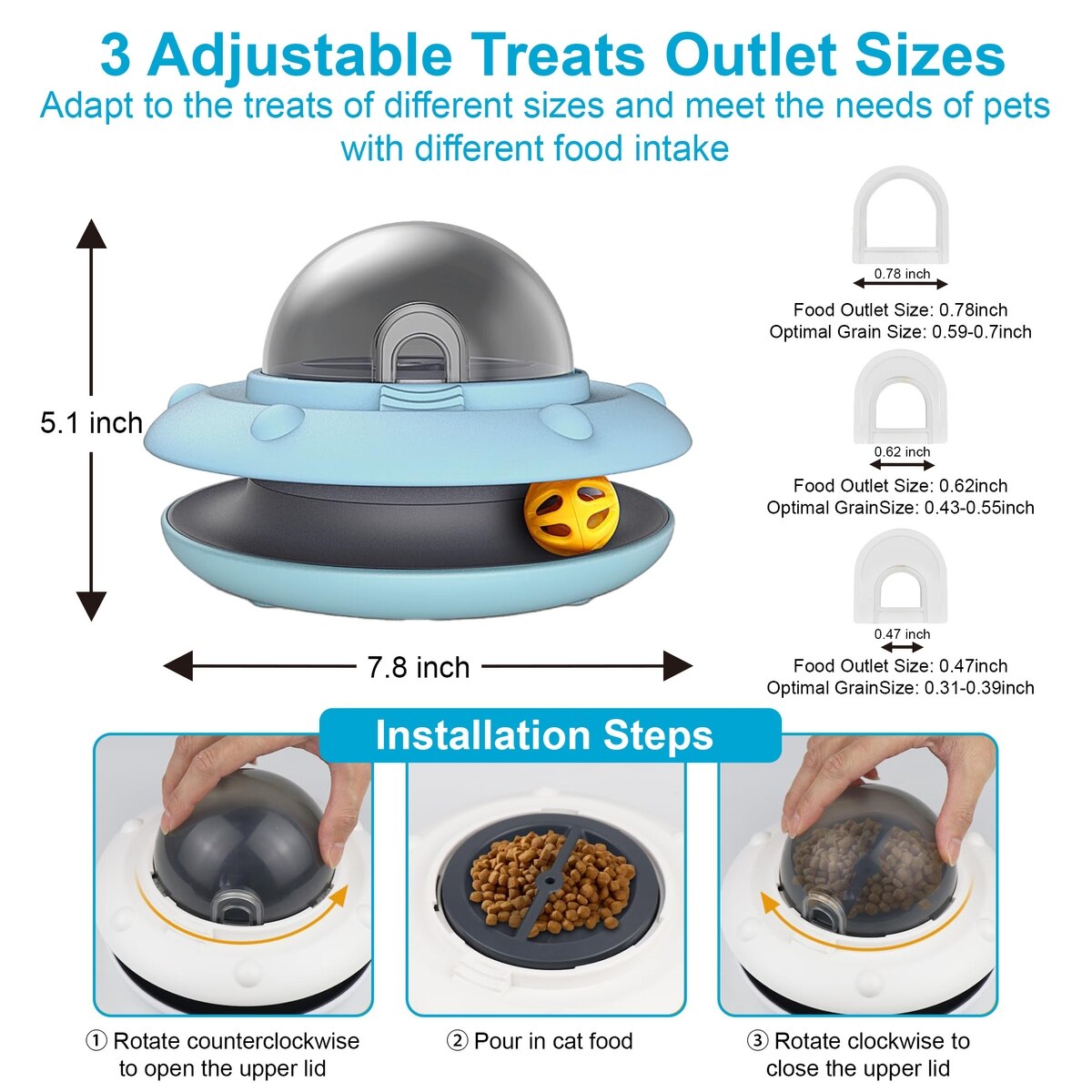 3 Adjustable Treats Outlet Sizes
Adapt to the treats of different sizes and meet the needs of pets with different food intake

5.1 inch

7.8 inch

0.78 inch
Food Outlet Size: 0.78inch
Optimal Grain Size: 0.59-0.7inch

0.62 inch
Food Outlet Size: 0.62inch
Optimal GrainSize: 0.43-0.55inch

0.47 inch
Food Outlet Size: 0.47inch
Optimal GrainSize: 0.31-0.39inch

Installation Steps

① Rotate counterclockwise to open the upper lid

② Pour in cat food

③ Rotate clockwise to close the upper lid