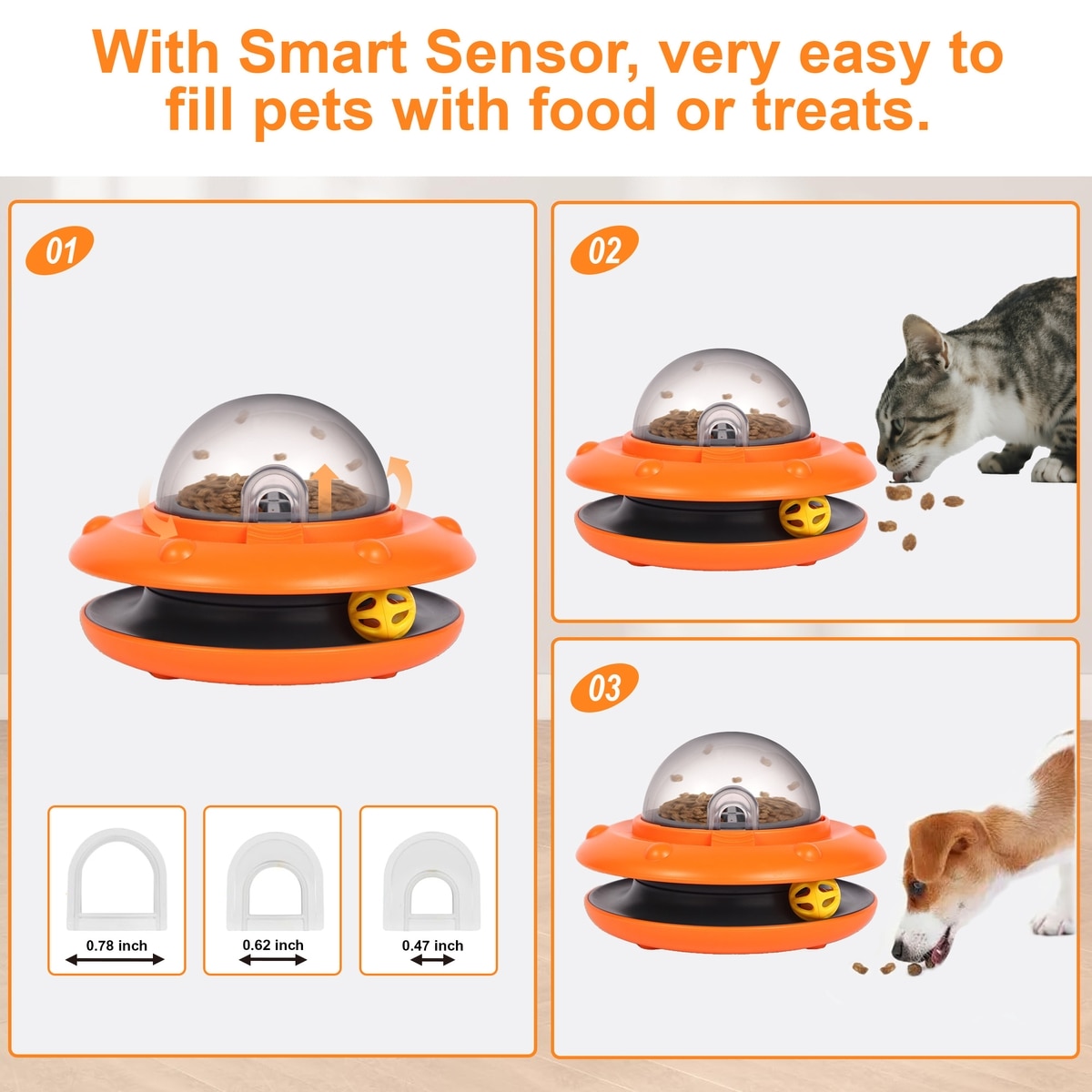 With Smart Sensor, very easy to fill pets with food or treats.

01

0.78 inch

0.62 inch

0.47 inch

02

03