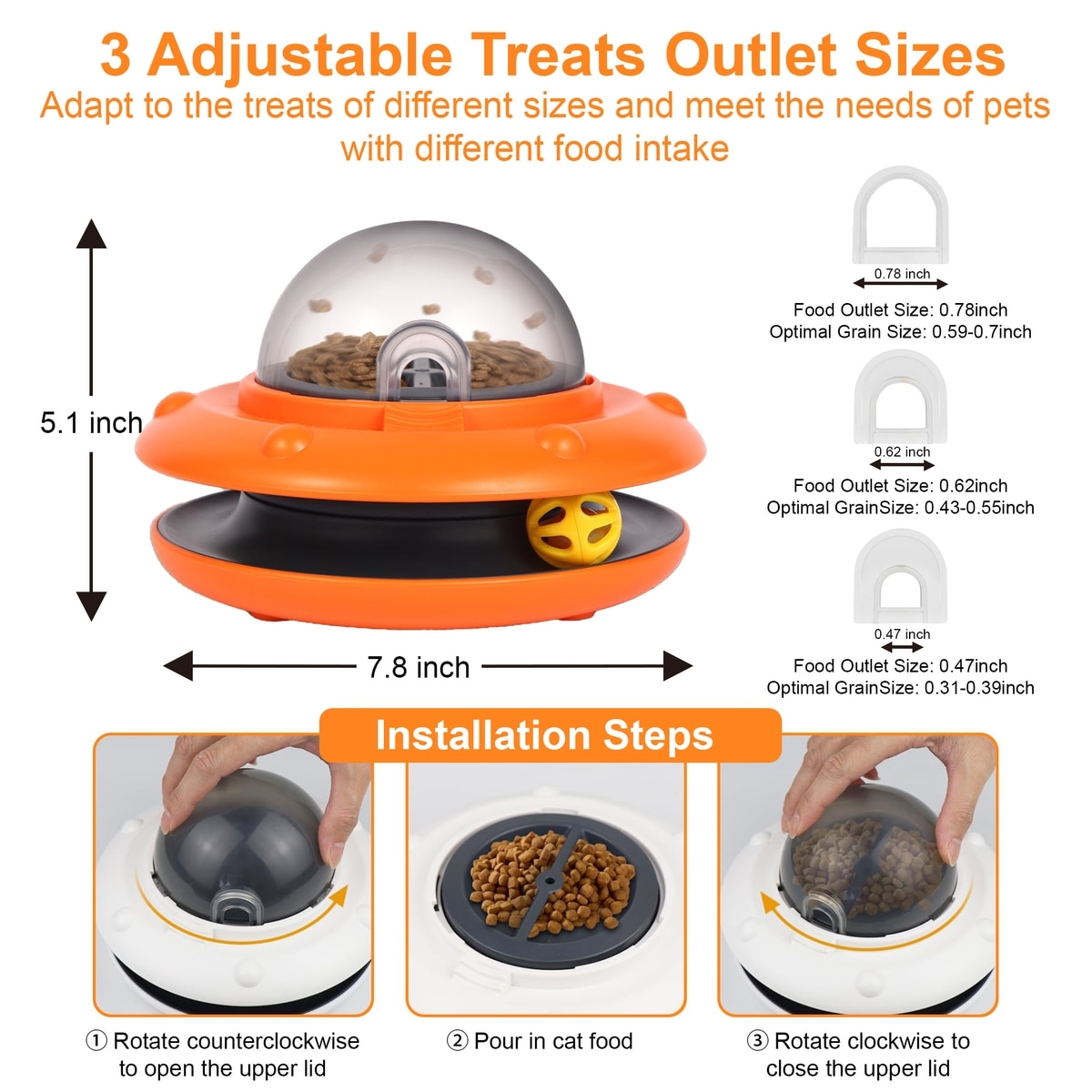 3 Adjustable Treats Outlet Sizes
Adapt to the treats of different sizes and meet the needs of pets with different food intake

5.1 inch

7.8 inch

0.78 inch
Food Outlet Size: 0.78inch
Optimal Grain Size: 0.59-0.7inch

0.62 inch
Food Outlet Size: 0.62inch
Optimal GrainSize: 0.43-0.55inch

0.47 inch
Food Outlet Size: 0.47inch
Optimal GrainSize: 0.31-0.39inch

Installation Steps

① Rotate counterclockwise to open the upper lid

② Pour in cat food

③ Rotate clockwise to close the upper lid