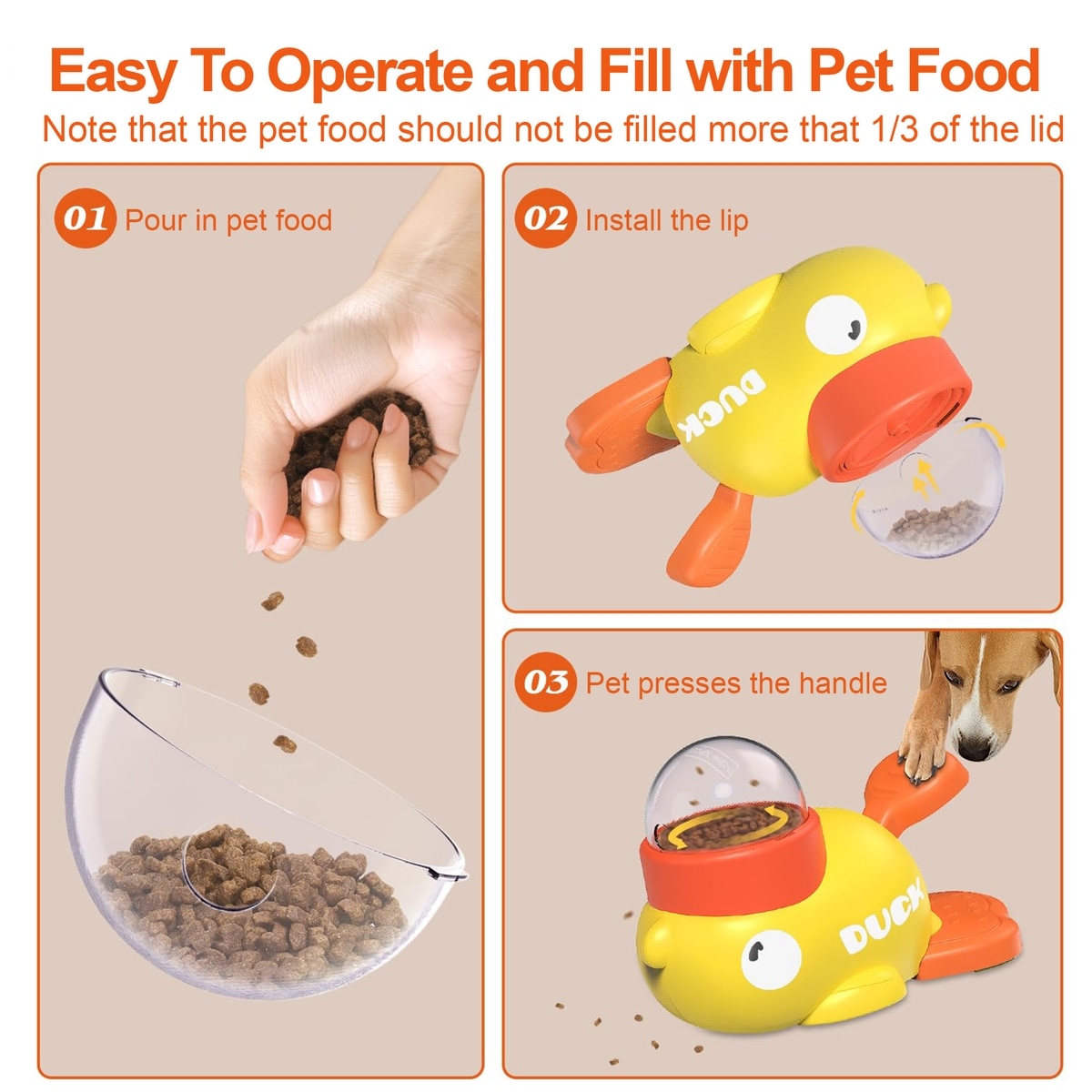 Easy To Operate and Fill with Pet Food
Note that the pet food should not be filled more that 1/3 of the lid

01 Pour in pet food

02 Install the lip

DUCK

03 Pet presses the handle

DUCK