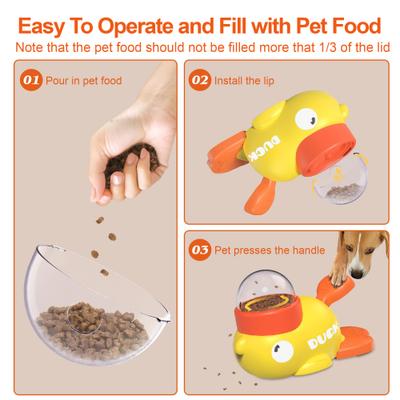 Easy To Operate and Fill with Pet Food
Note that the pet food should not be filled more that 1/3 of the lid

01 Pour in pet food

02 Install the lip

DUCK

03 Pet presses the handle

DUCK