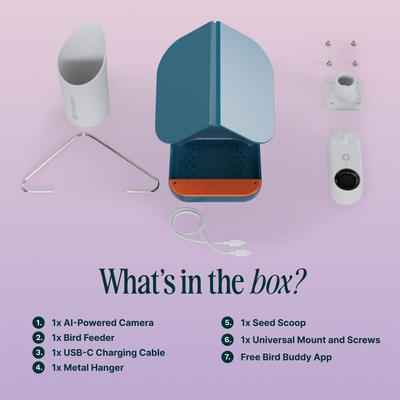 What's in the box?

1. 1x AI-Powered Camera
2. 1x Bird Feeder
3. 1x USB-C Charging Cable
4. 1x Metal Hanger

5. 1x Seed Scoop
6. 1x Universal Mount and Screws
7. Free Bird Buddy App