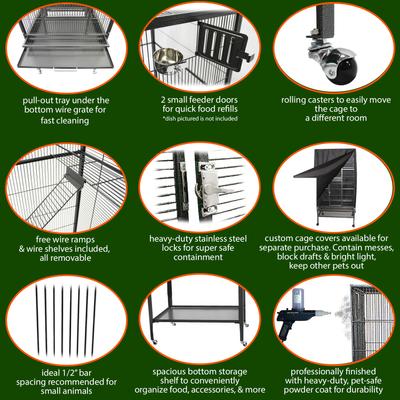 pull-out tray under the bottom wire grate for fast cleaning

2 small feeder doors for quick food refills
*dish pictured is not included

rolling casters to easily move the cage to a different room

free wire ramps & wire shelves included, all removable

heavy-duty stainless steel locks for super safe containment

custom cage covers available for separate purchase. Contain messes, block drafts & bright light, keep other pets out

ideal 1/2" bar spacing recommended for small animals

spacious bottom storage shelf to conveniently organize food, accessories, & more

professionally finished with heavy-duty, pet-safe powder coat for durability