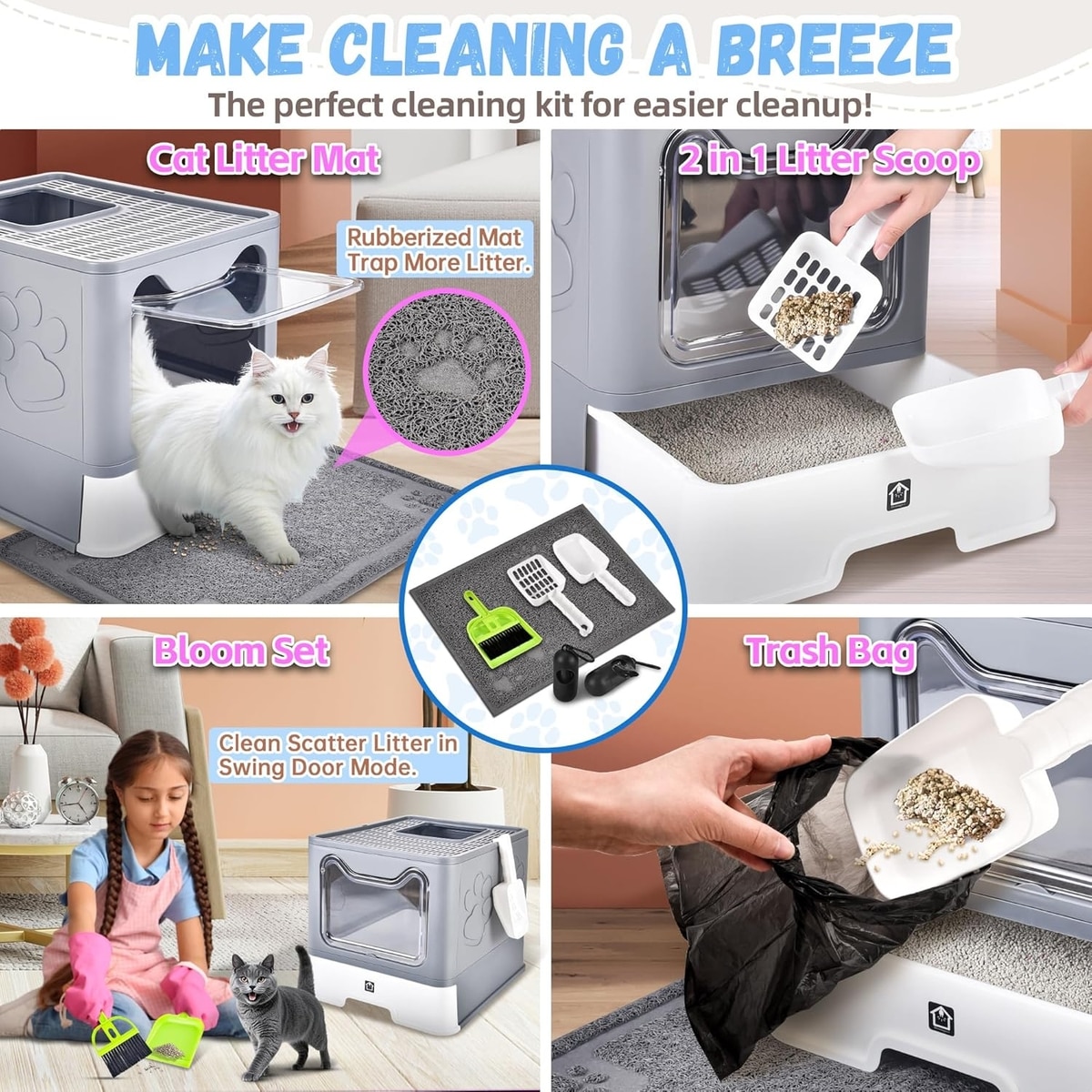 MAKE CLEANING A BREEZE

The perfect cleaning kit for easier cleanup!

Cat Litter Mat

Rubberized Mat Trap More Litter.

2 in 1 Litter Scoop

Bloom Set

Clean Scatter Litter in Swing Door Mode.

Trash Bag