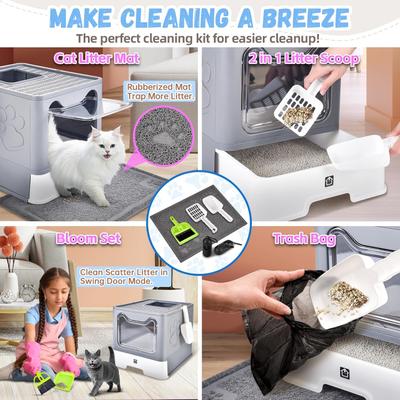 MAKE CLEANING A BREEZE

The perfect cleaning kit for easier cleanup!

Cat Litter Mat

Rubberized Mat Trap More Litter.

2 in 1 Litter Scoop

Bloom Set

Clean Scatter Litter in Swing Door Mode.

Trash Bag