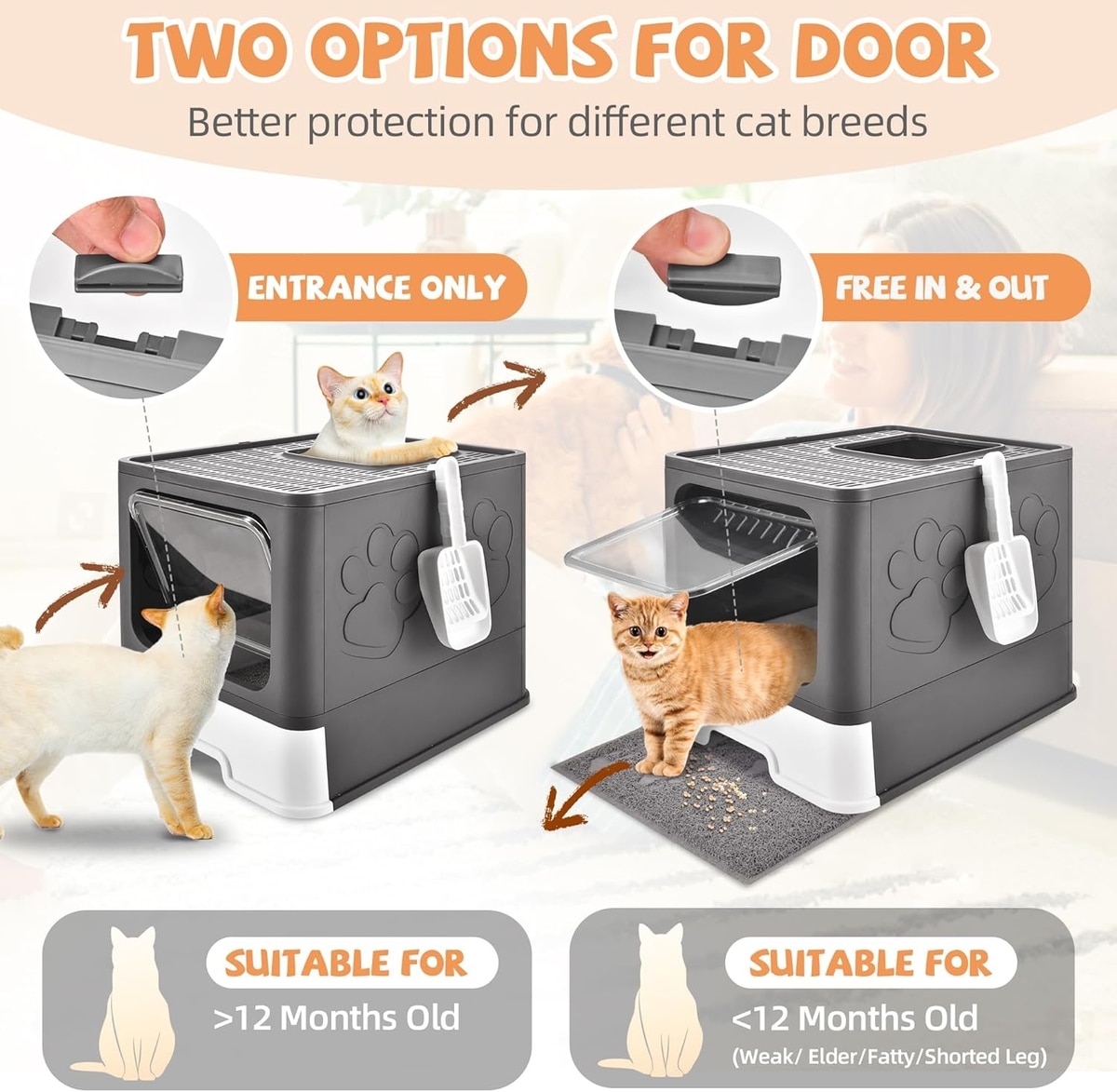 TWO OPTIONS FOR DOOR

Better protection for different cat breeds

ENTRANCE ONLY

FREE IN & OUT

SUITABLE FOR
>12 Months Old

SUITABLE FOR
<12 Months Old
(Weak/ Elder/Fatty/Shorted Leg)