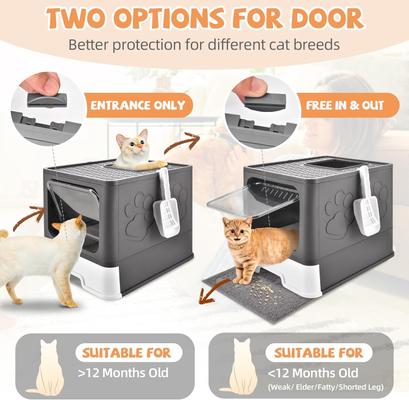 TWO OPTIONS FOR DOOR
Better protection for different cat breeds

ENTRANCE ONLY

FREE IN & OUT

SUITABLE FOR
>12 Months Old

SUITABLE FOR
<12 Months Old
(Weak/ Elder/Fatty/Shorted Leg)