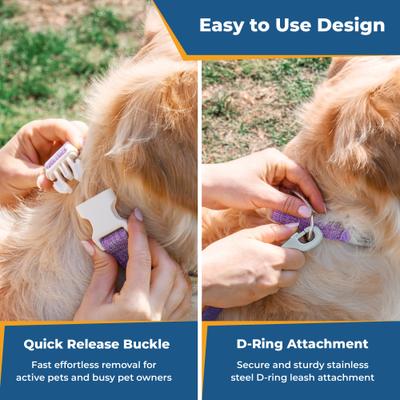 Easy to Use Design

Quick Release Buckle

Fast effortless removal for active pets and busy pet owners

D-Ring Attachment

Secure and sturdy stainless steel D-ring leash attachment