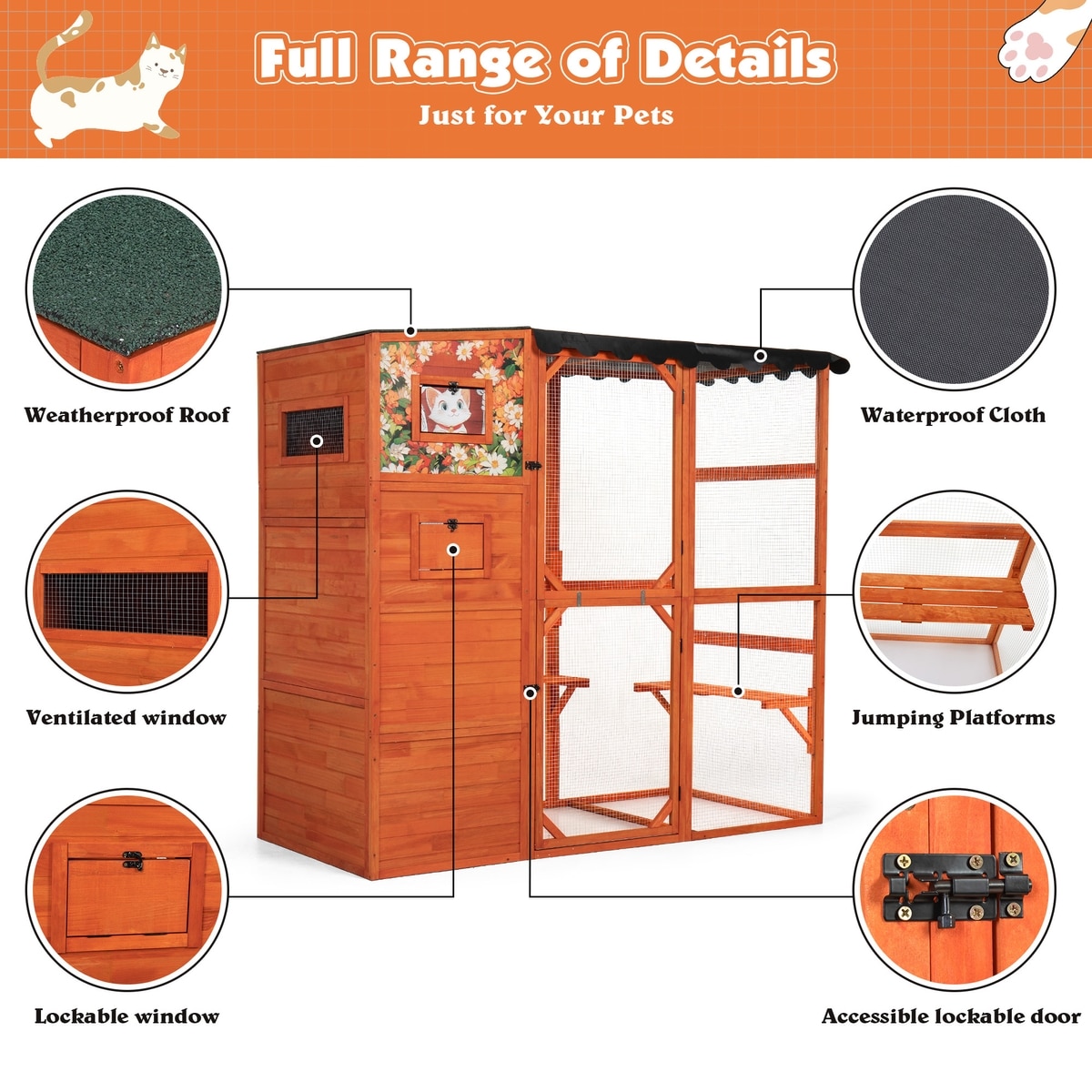 Full Range of Details
Just for Your Pets

Weatherproof Roof

Ventilated window

Lockable window

Waterproof Cloth

Jumping Platforms

Accessible lockable door