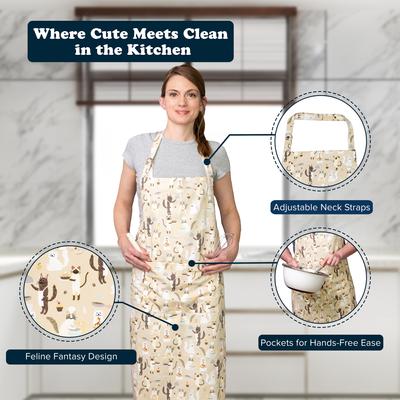 Where Cute Meets Clean in the Kitchen

Adjustable Neck Straps

Pockets for Hands-Free Ease

Feline Fantasy Design