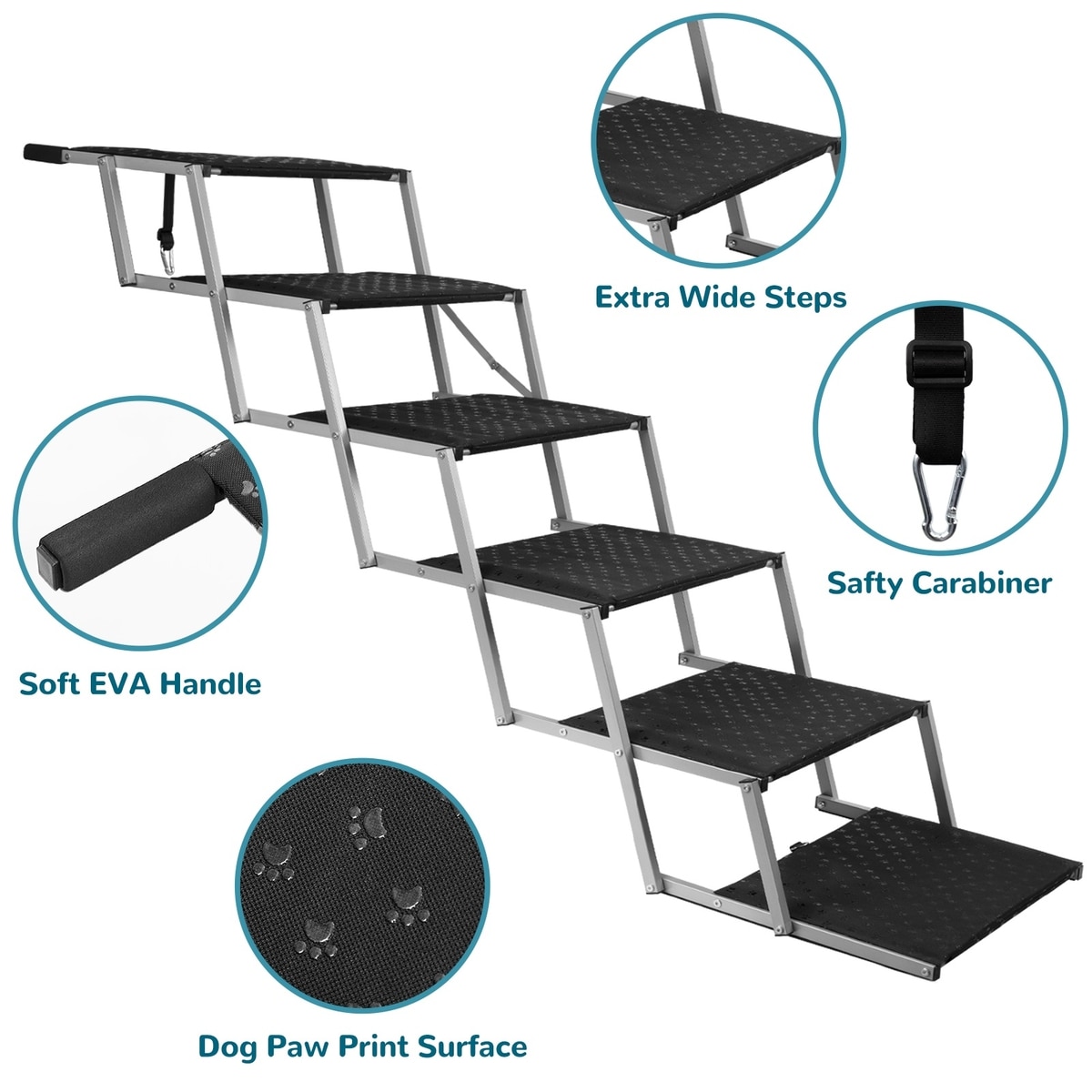 Extra Wide Steps

Safty Carabiner

Soft EVA Handle

Dog Paw Print Surface