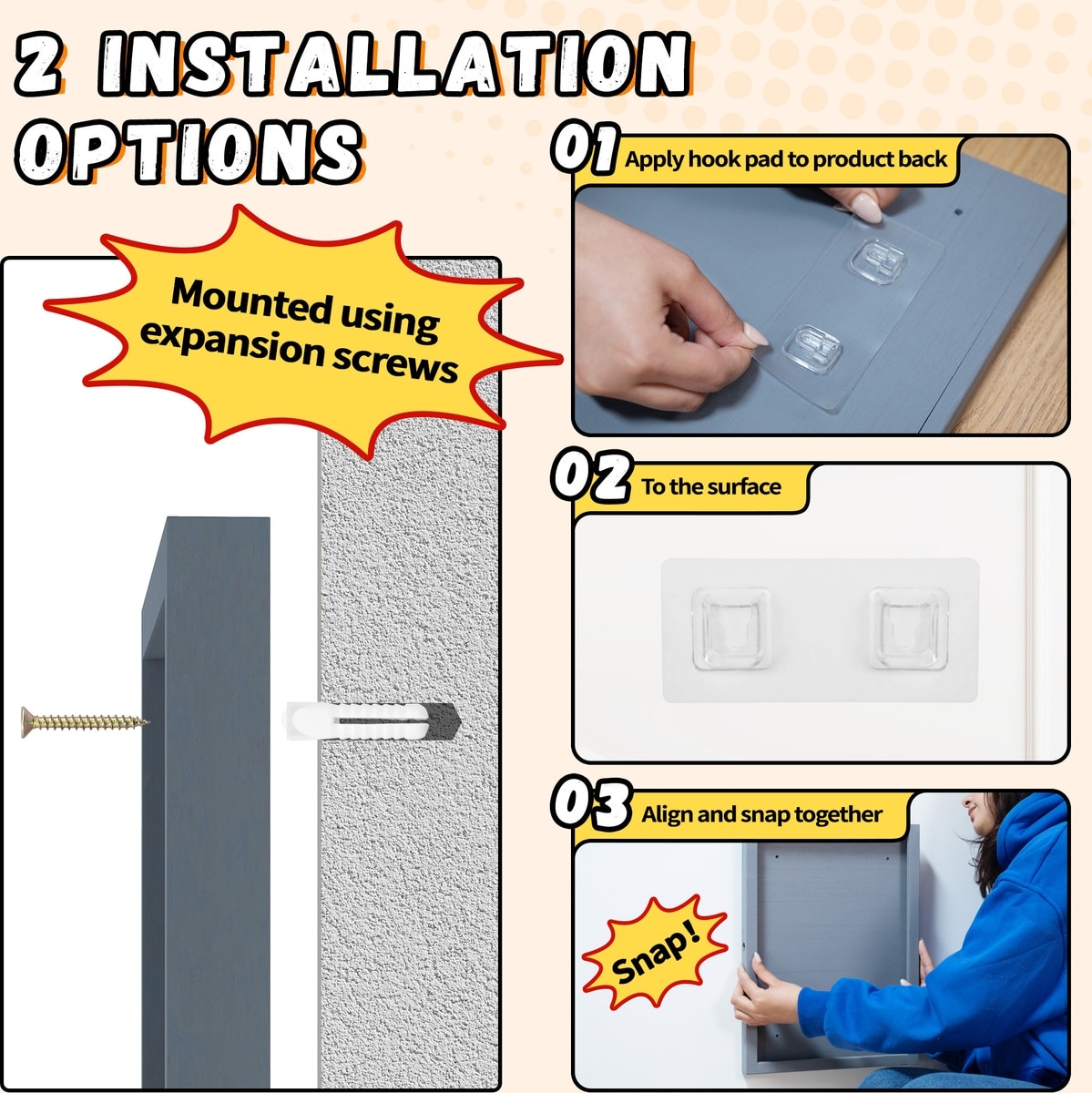 2 INSTALLATION OPTIONS

Mounted using expansion screws

01 Apply hook pad to product back

02 To the surface

03 Align and snap together

Snap!