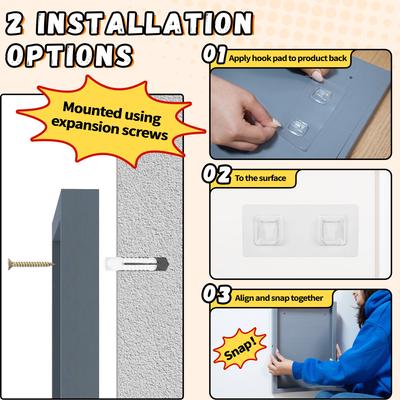 2 INSTALLATION OPTIONS

Mounted using expansion screws

01 Apply hook pad to product back

02 To the surface

03 Align and snap together

Snap!