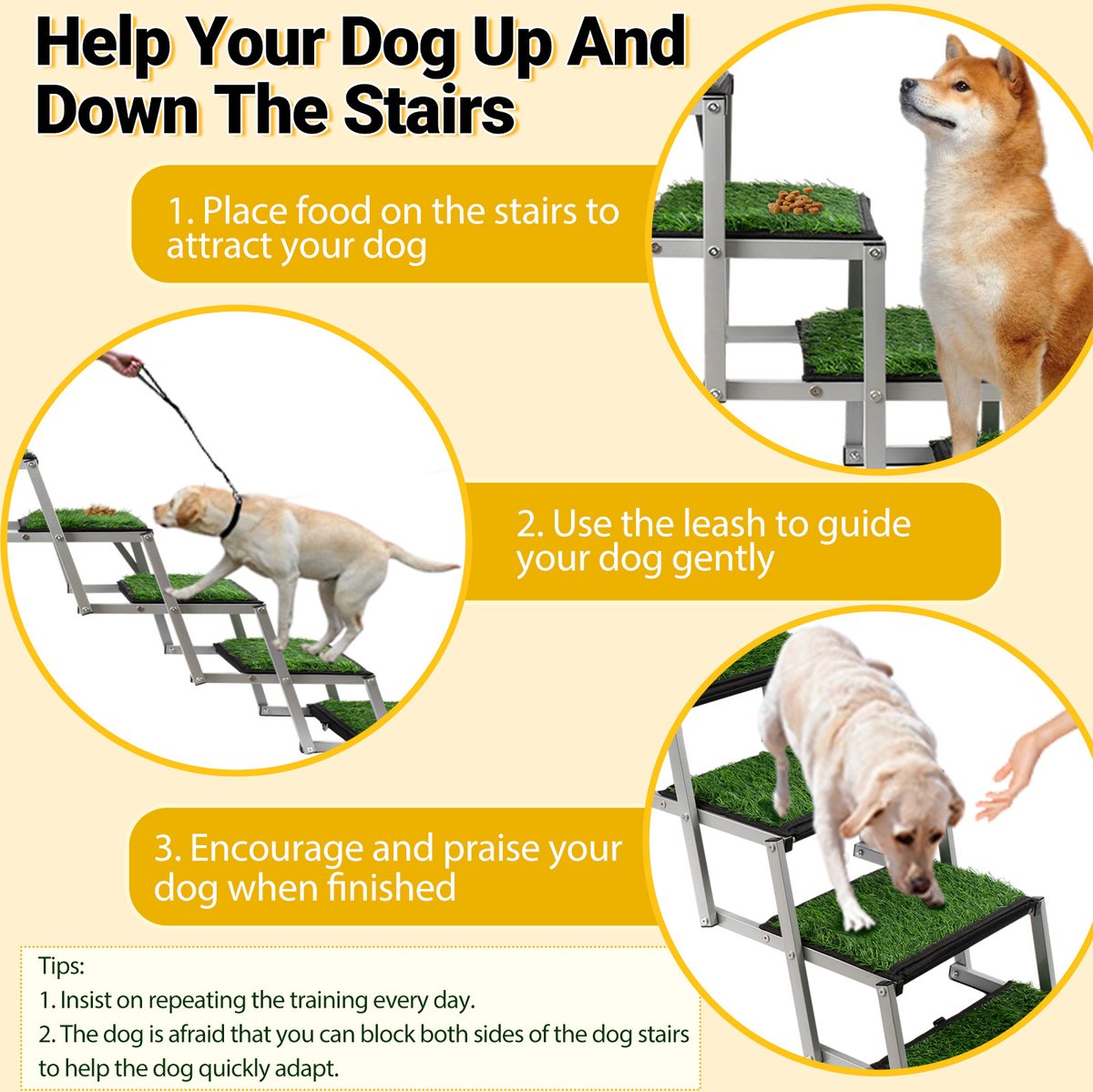 Help Your Dog Up And Down The Stairs

1. Place food on the stairs to attract your dog

2. Use the leash to guide your dog gently

3. Encourage and praise your dog when finished

Tips:
1. Insist on repeating the training every day.
2. The dog is afraid that you can block both sides of the dog stairs to help the dog quickly adapt.