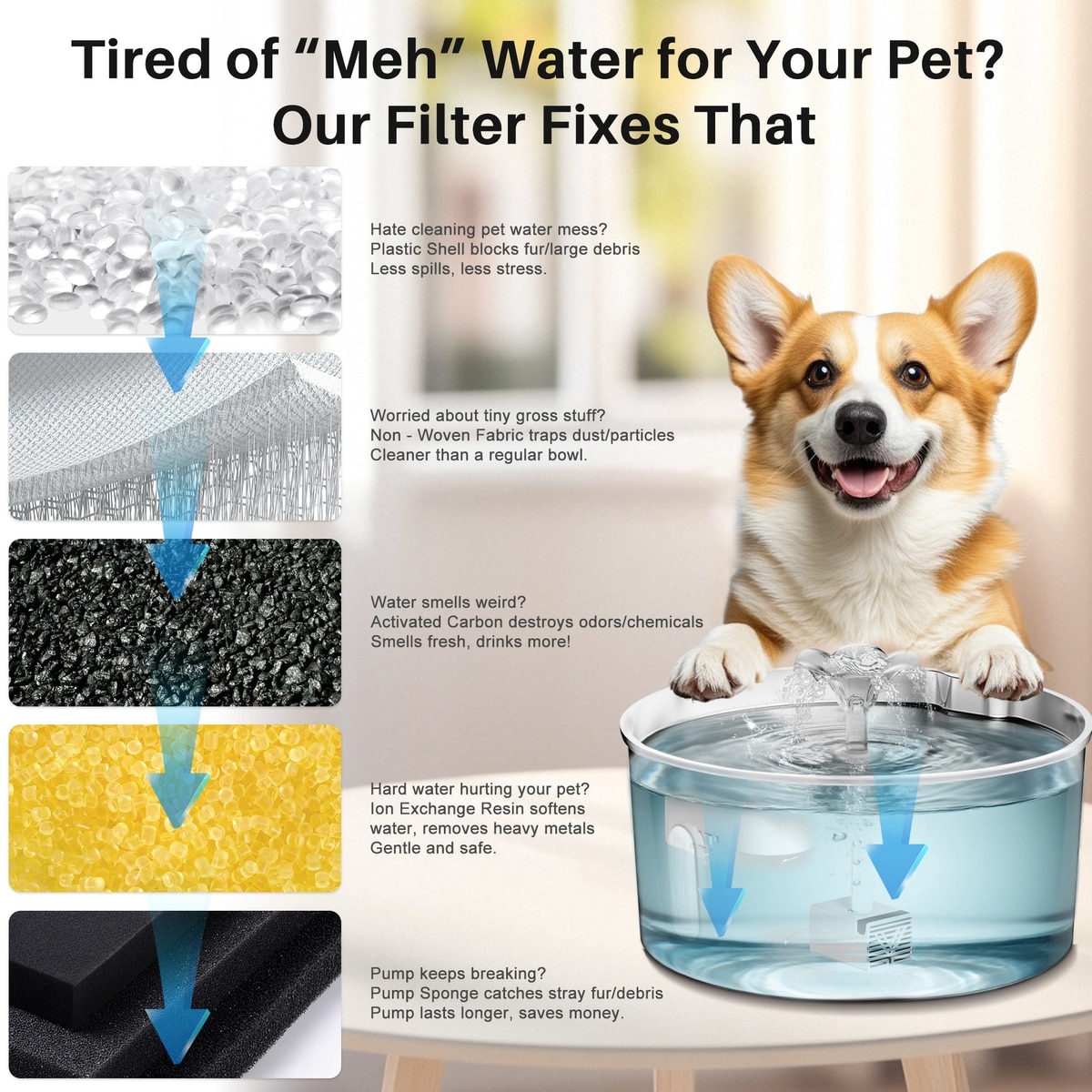 Tired of “Meh” Water for Your Pet? Our Filter Fixes That

Hate cleaning pet water mess?
Plastic Shell blocks fur/large debris
Less spills, less stress.

Worried about tiny gross stuff?
Non - Woven Fabric traps dust/particles
Cleaner than a regular bowl.

Water smells weird?
Activated Carbon destroys odors/chemicals
Smells fresh, drinks more!

Hard water hurting your pet?
Ion Exchange Resin softens water, removes heavy metals
Gentle and safe.

Pump keeps breaking?
Pump Sponge catches stray fur/debris
Pump lasts longer, saves money.