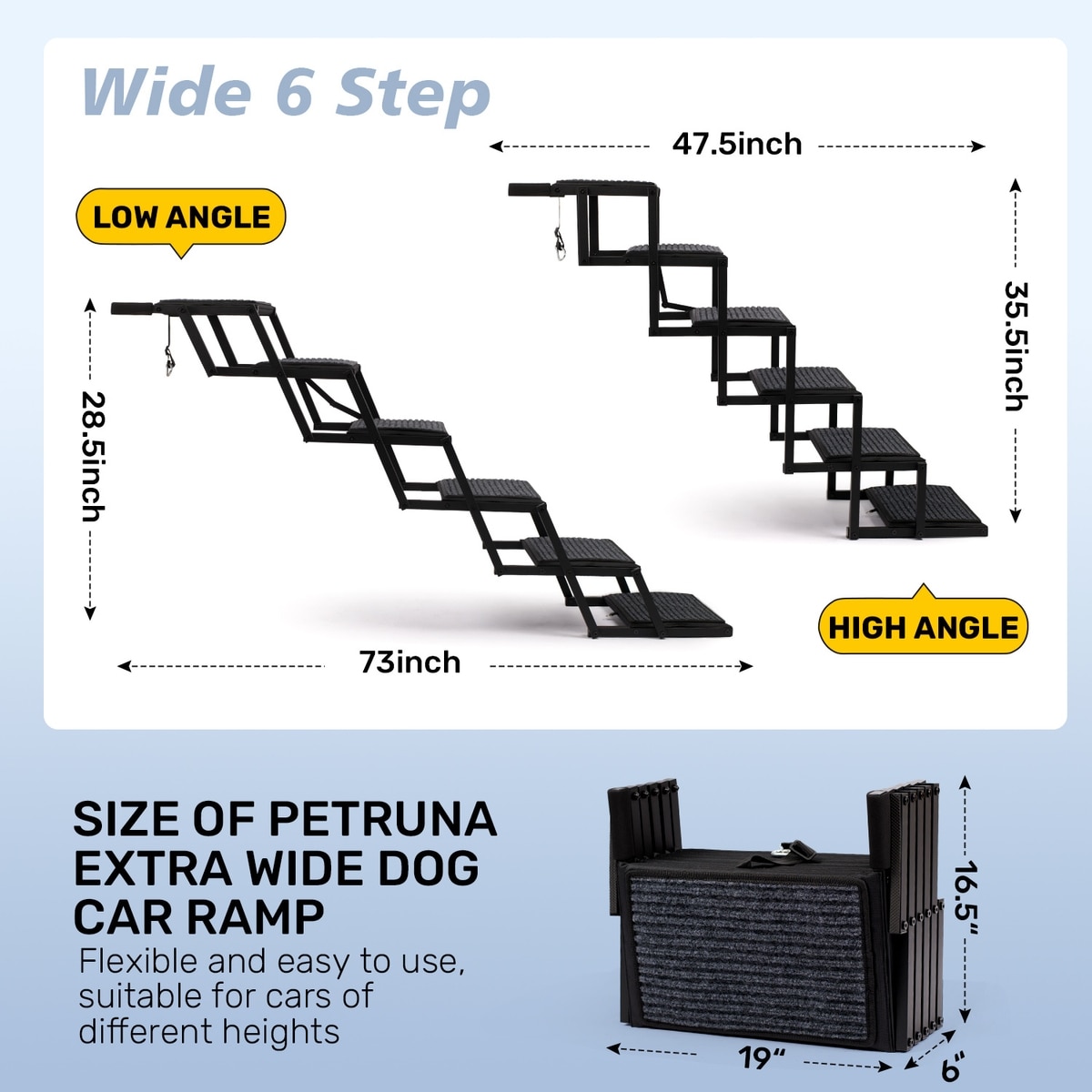 Wide 6 Step

47.5inch

LOW ANGLE

35.5inch

28.5inch

HIGH ANGLE

73inch

SIZE OF PETRUNA EXTRA WIDE DOG CAR RAMP

Flexible and easy to use, suitable for cars of different heights

16.5"

19"

6"