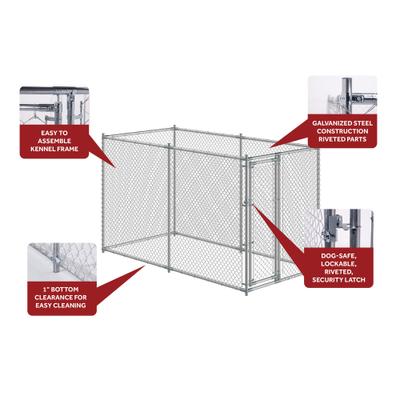 EASY TO ASSEMBLE KENNEL FRAME

GALVANIZED STEEL CONSTRUCTION RIVETED PARTS

1" BOTTOM CLEARANCE FOR EASY CLEANING

DOG-SAFE, LOCKABLE, RIVETED, SECURITY LATCH