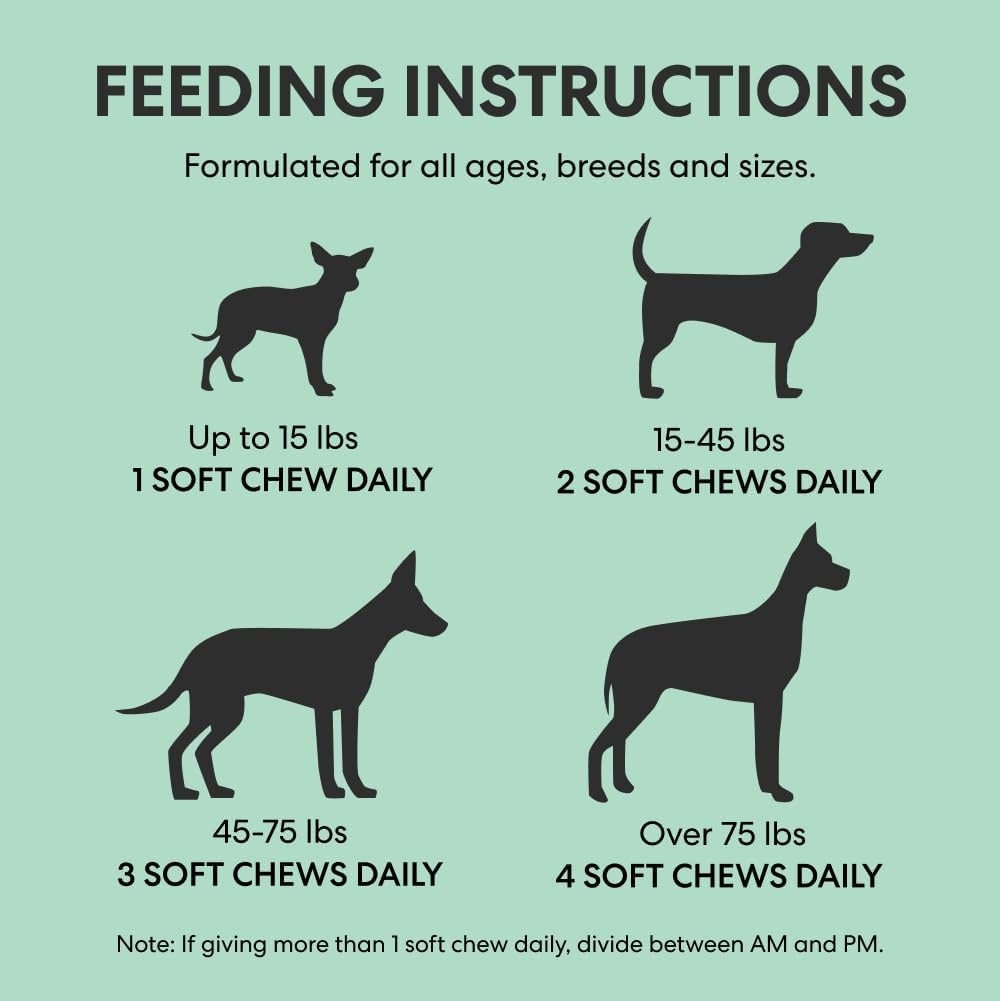 FEEDING INSTRUCTIONS

Formulated for all ages, breeds and sizes.

Up to 15 lbs
1 SOFT CHEW DAILY

15-45 lbs
2 SOFT CHEWS DAILY

45-75 lbs
3 SOFT CHEWS DAILY

Over 75 lbs
4 SOFT CHEWS DAILY

Note: If giving more than 1 soft chew daily, divide between AM and PM.