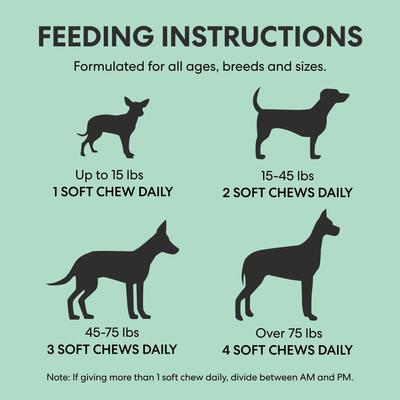 FEEDING INSTRUCTIONS

Formulated for all ages, breeds and sizes.

Up to 15 lbs
1 SOFT CHEW DAILY

15-45 lbs
2 SOFT CHEWS DAILY

45-75 lbs
3 SOFT CHEWS DAILY

Over 75 lbs
4 SOFT CHEWS DAILY

Note: If giving more than 1 soft chew daily, divide between AM and PM.