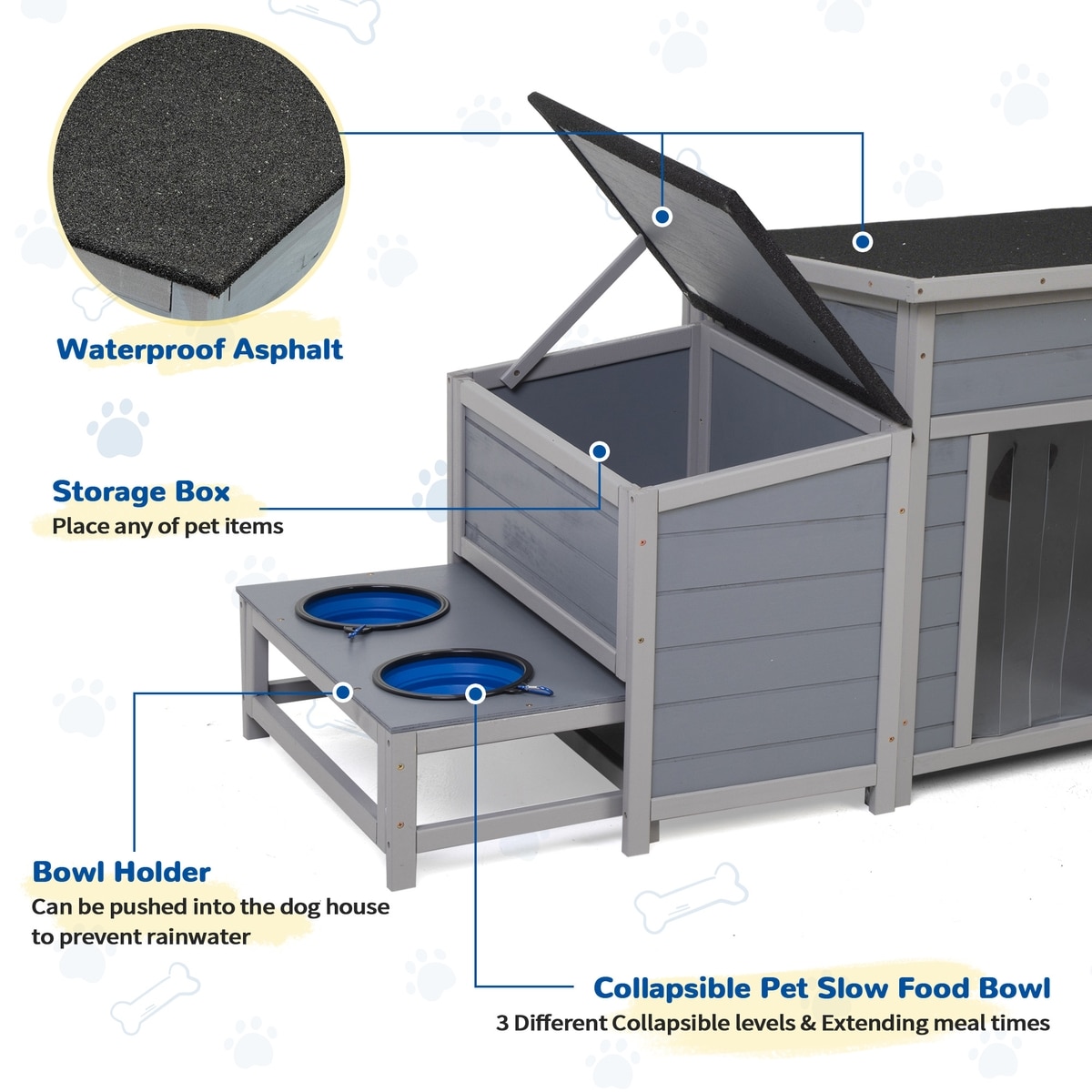 Waterproof Asphalt

Storage Box
Place any of pet items

Bowl Holder
Can be pushed into the dog house to prevent rainwater

Collapsible Pet Slow Food Bowl
3 Different Collapsible levels & Extending meal times