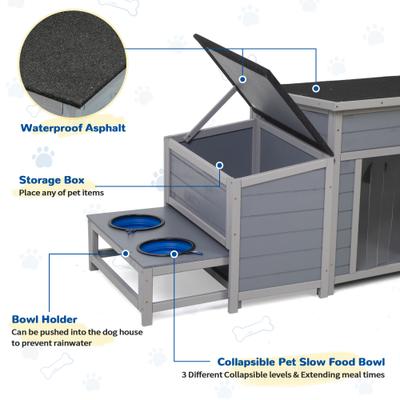 Waterproof Asphalt

Storage Box
Place any of pet items

Bowl Holder
Can be pushed into the dog house to prevent rainwater

Collapsible Pet Slow Food Bowl
3 Different Collapsible levels & Extending meal times