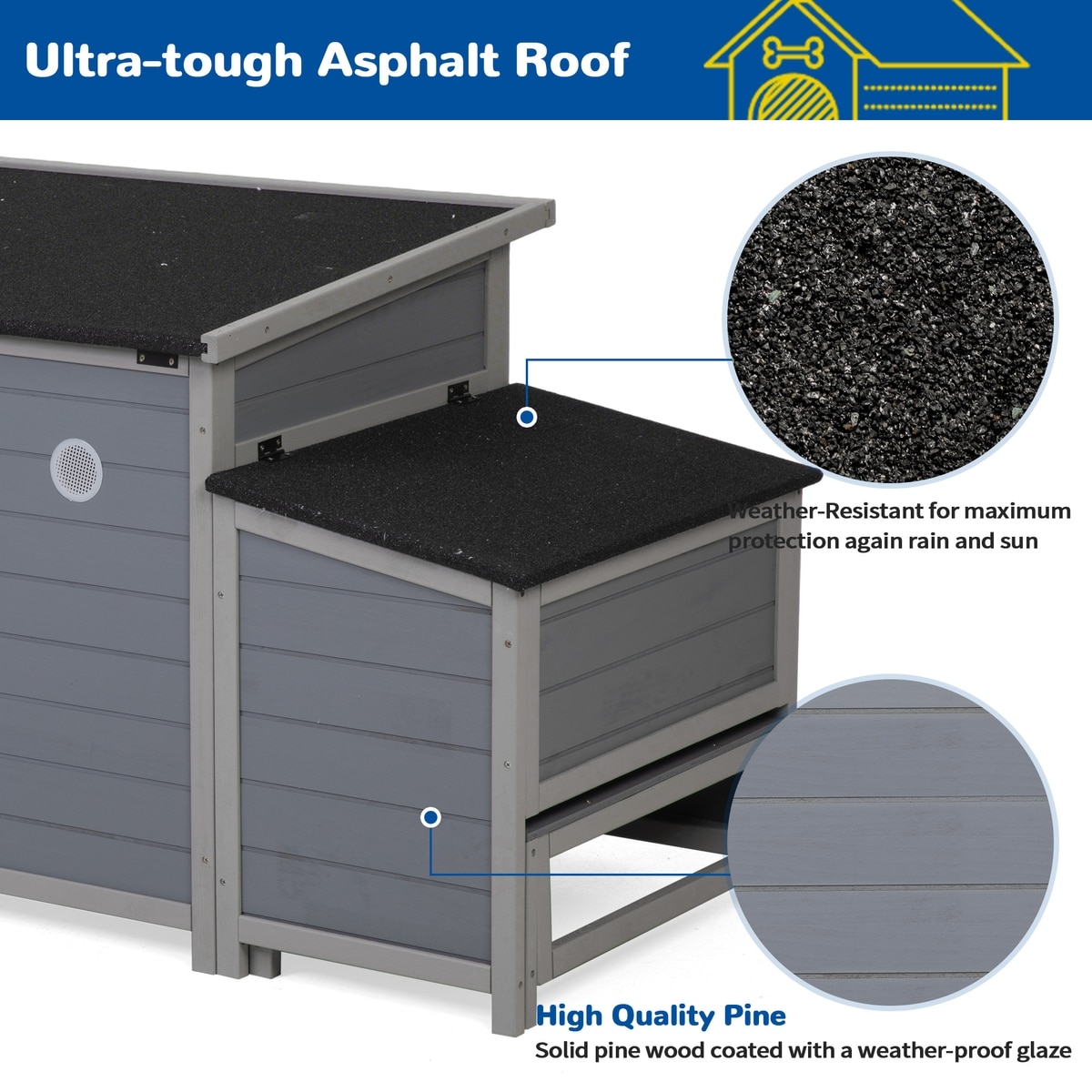 Ultra-tough Asphalt Roof

Weather-Resistant for maximum protection again rain and sun

High Quality Pine
Solid pine wood coated with a weather-proof glaze