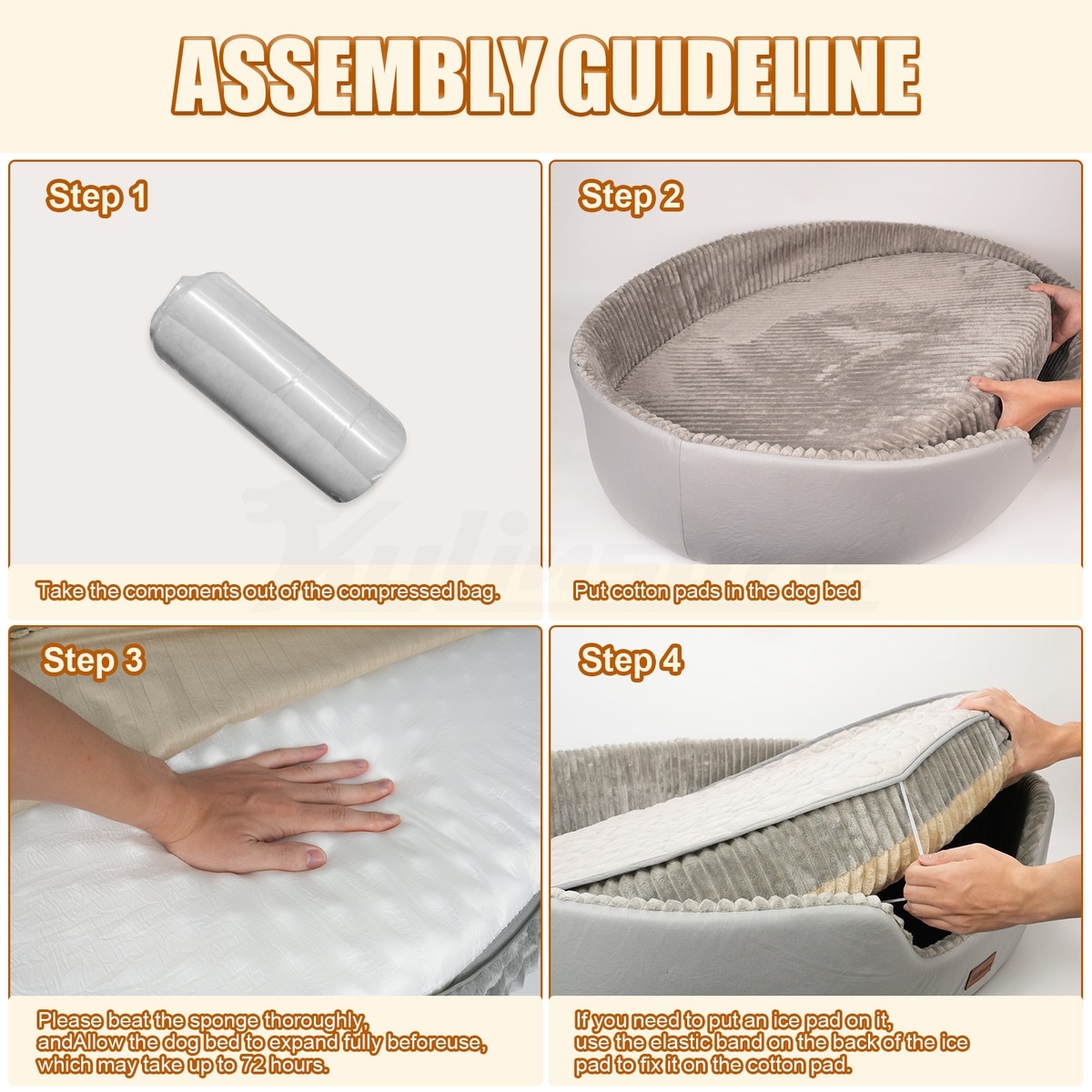 ASSEMBLY GUIDELINE

Step 1

Take the components out of the compressed bag.

Step 2

Put cotton pads in the dog bed

Step 3

Please beat the sponge thoroughly, andAllow the dog bed to expand fully beforeuse, which may take up to 72 hours.

Step 4

If you need to put an ice pad on it, use the elastic band on the back of the ice pad to fix it on the cotton pad.