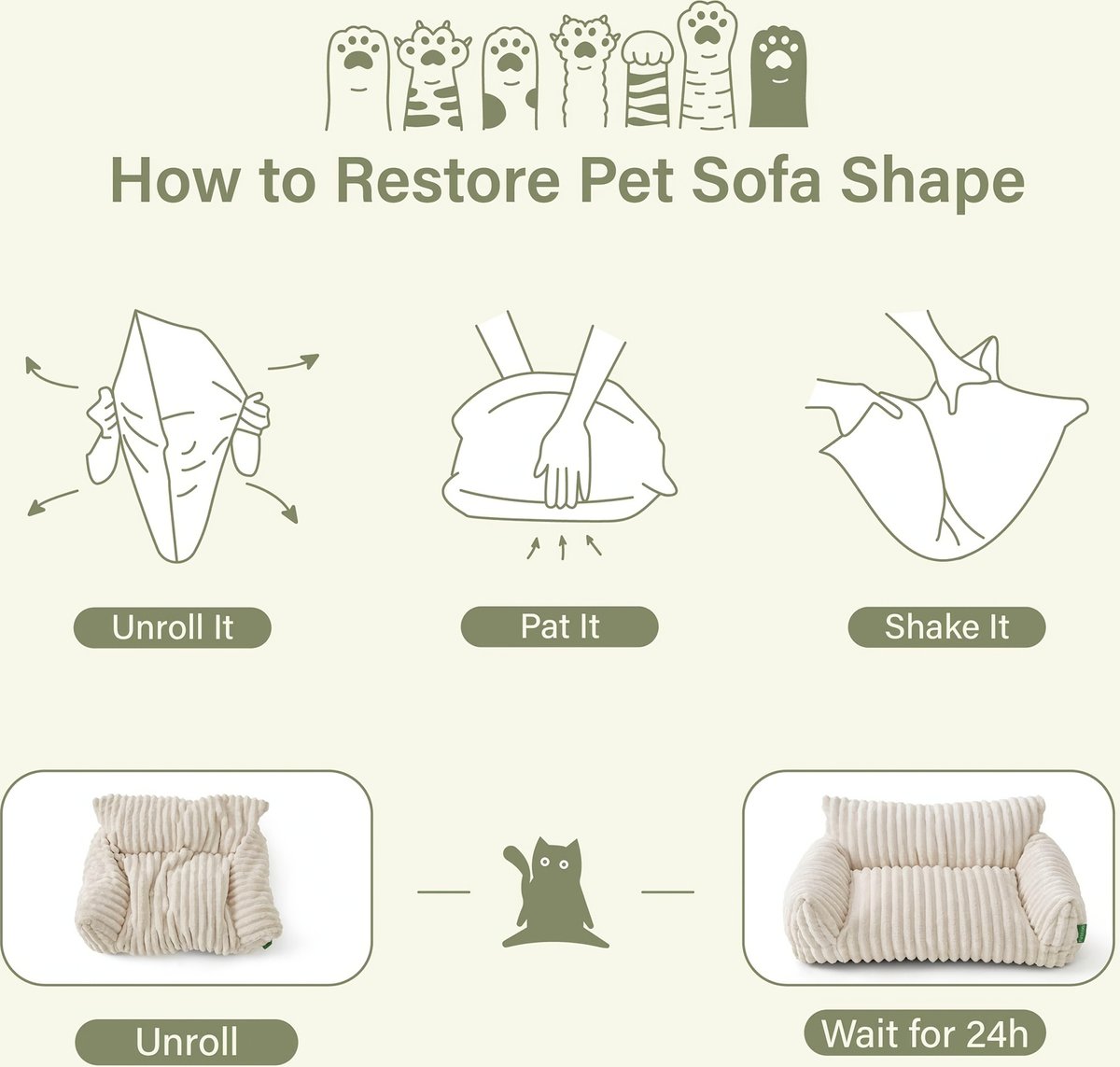 How to Restore Pet Sofa Shape

Unroll It

Pat It

Shake It

Unroll

Wait for 24h