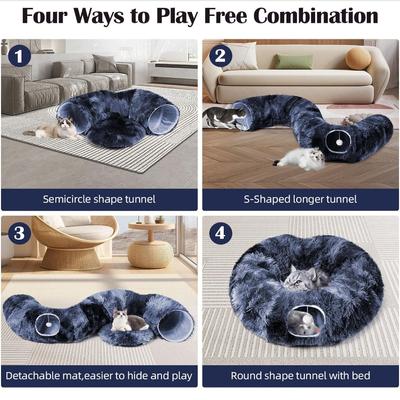 Four Ways to Play Free Combination

1

Semicircle shape tunnel

2

S-Shaped longer tunnel

3

Detachable mat,easier to hide and play

4

Round shape tunnel with bed