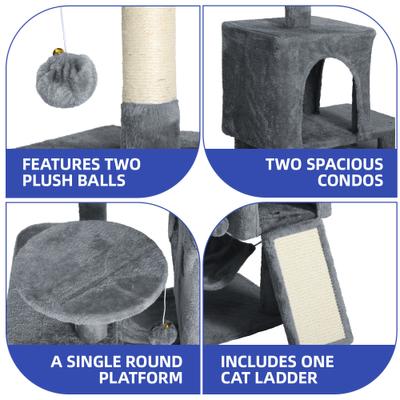 FEATURES TWO PLUSH BALLS

TWO SPACIOUS CONDOS

A SINGLE ROUND PLATFORM

INCLUDES ONE CAT LADDER