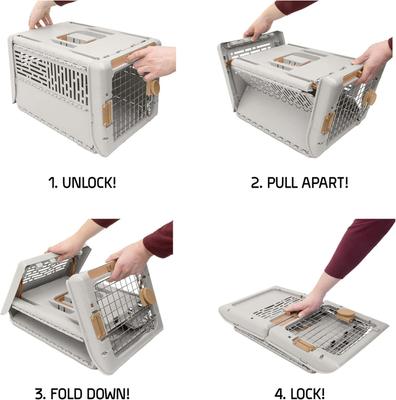 1. UNLOCK!

2. PULL APART!

3. FOLD DOWN!

4. LOCK!