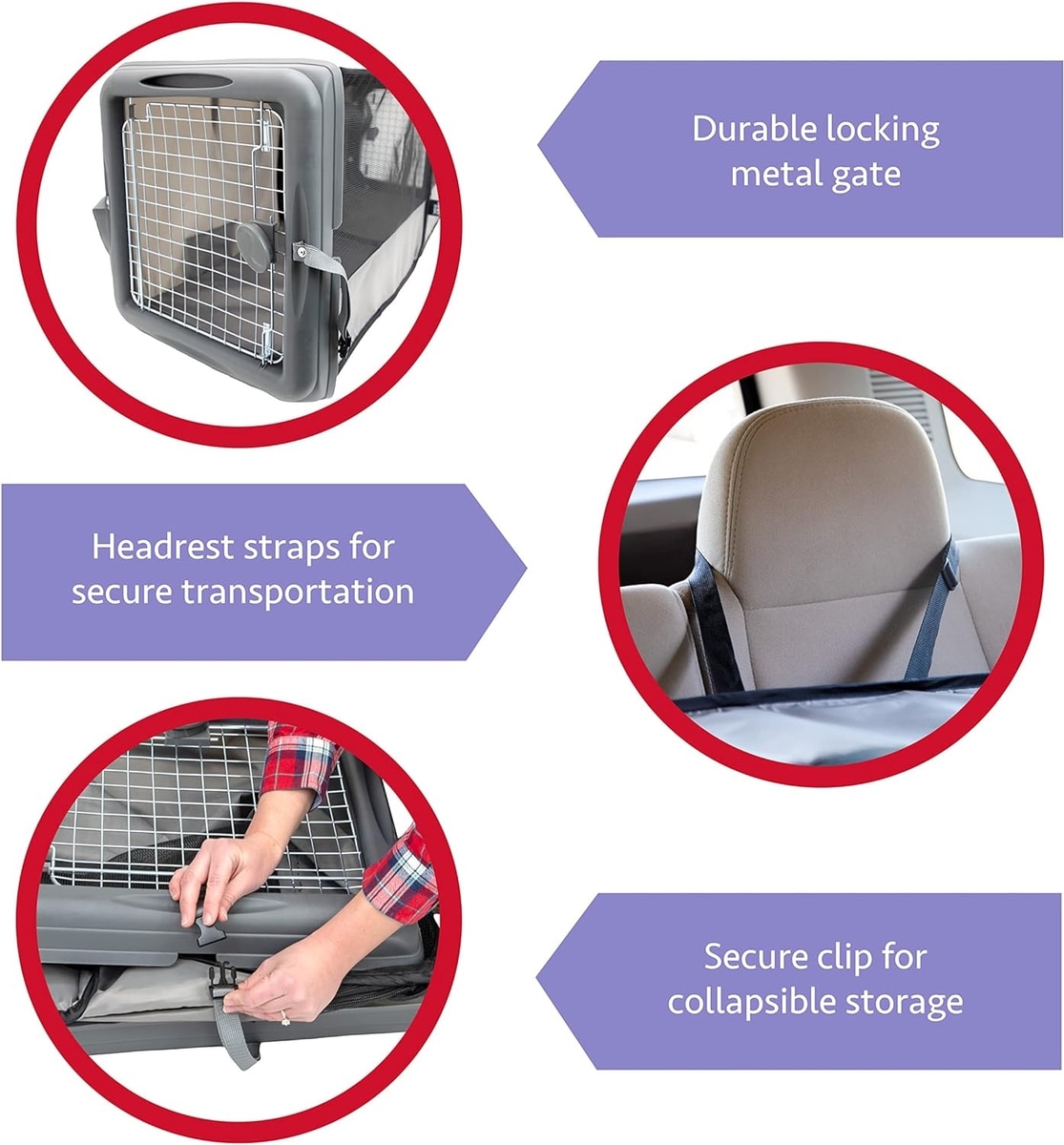 Durable locking metal gate

Headrest straps for secure transportation

Secure clip for collapsible storage