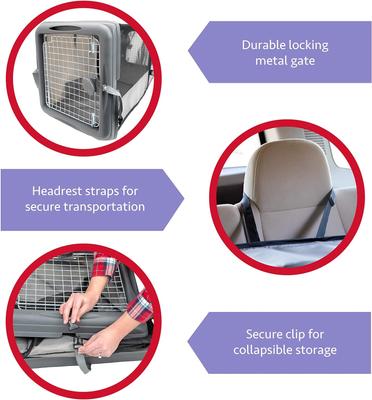 Durable locking metal gate

Headrest straps for secure transportation

Secure clip for collapsible storage